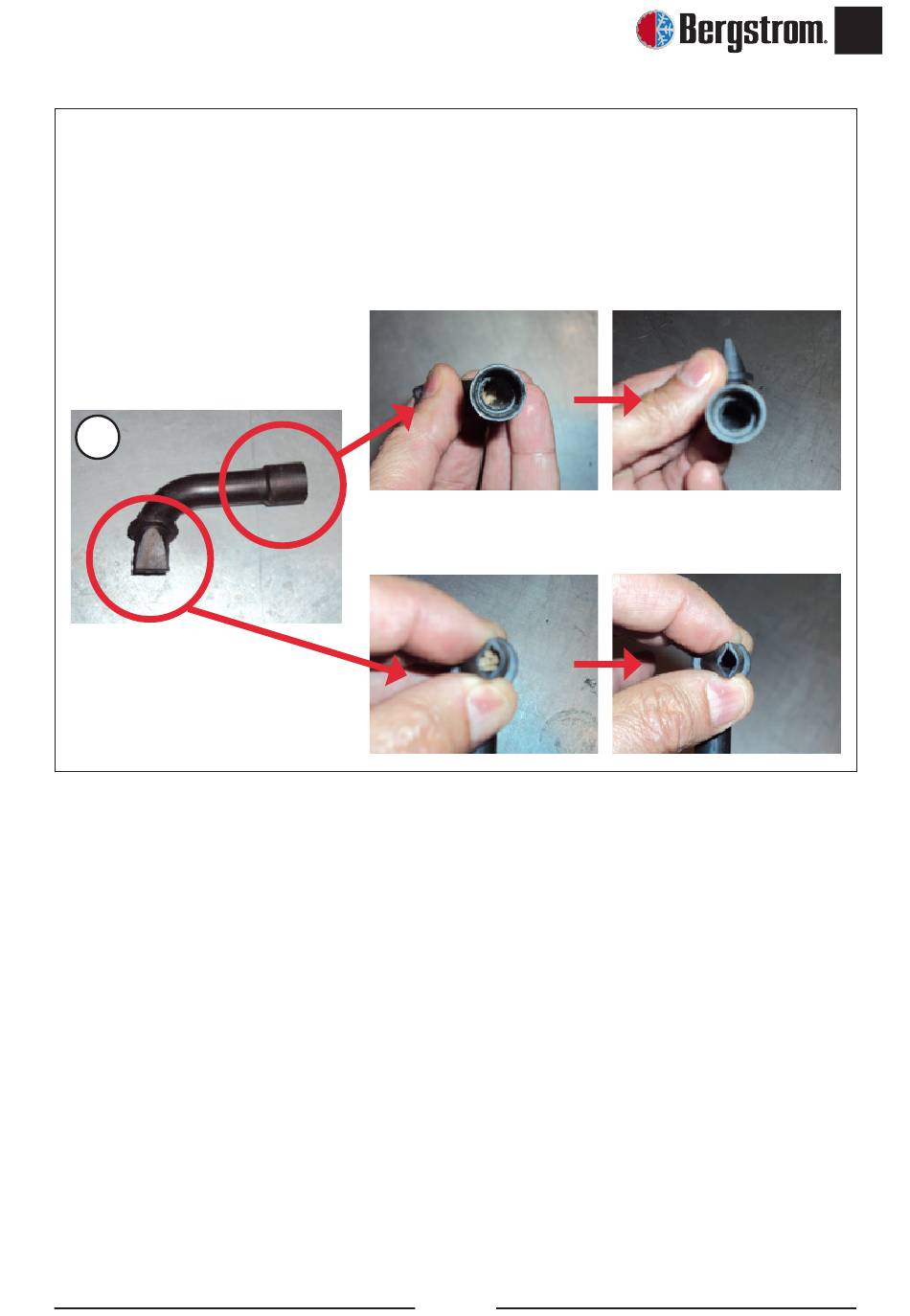 Bergstrom.