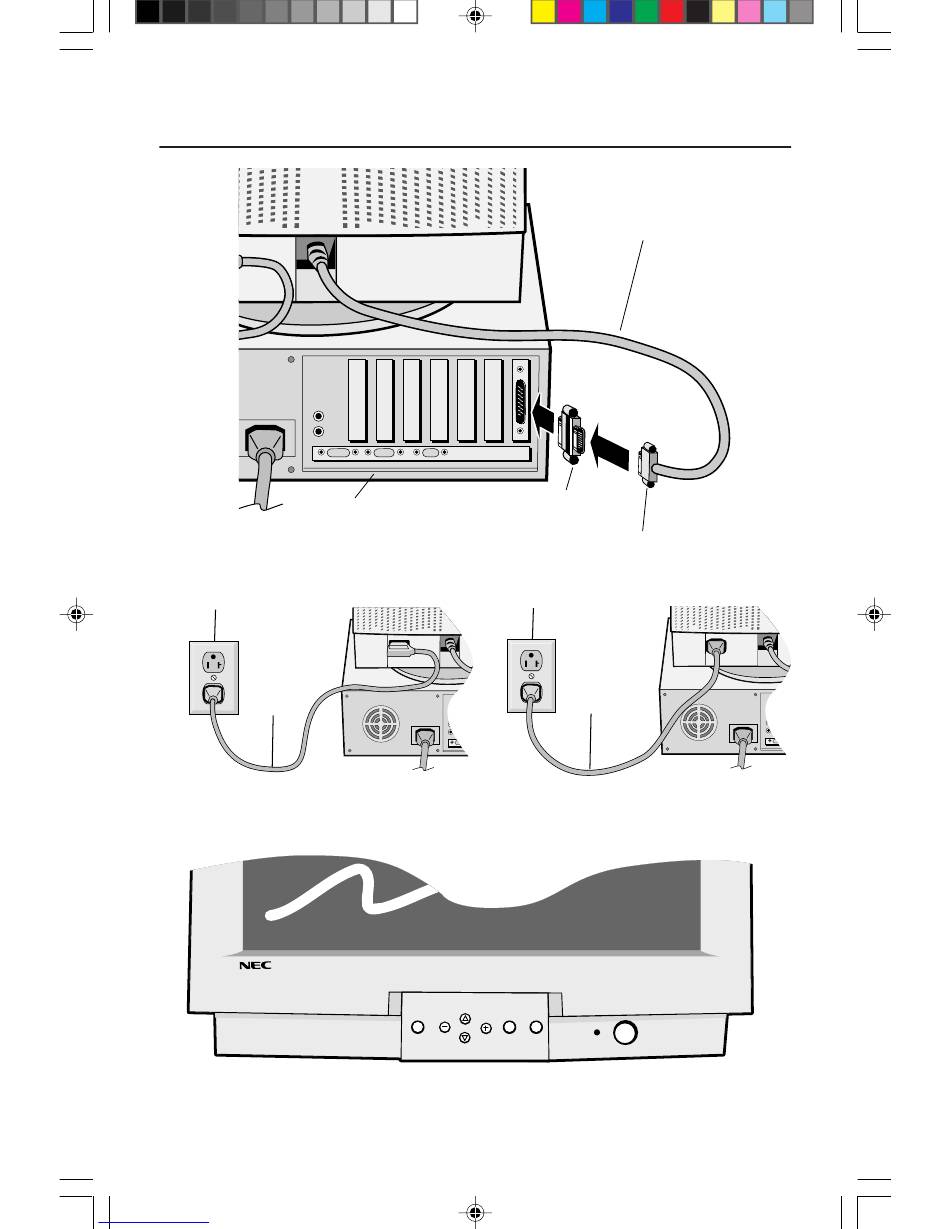 NEC