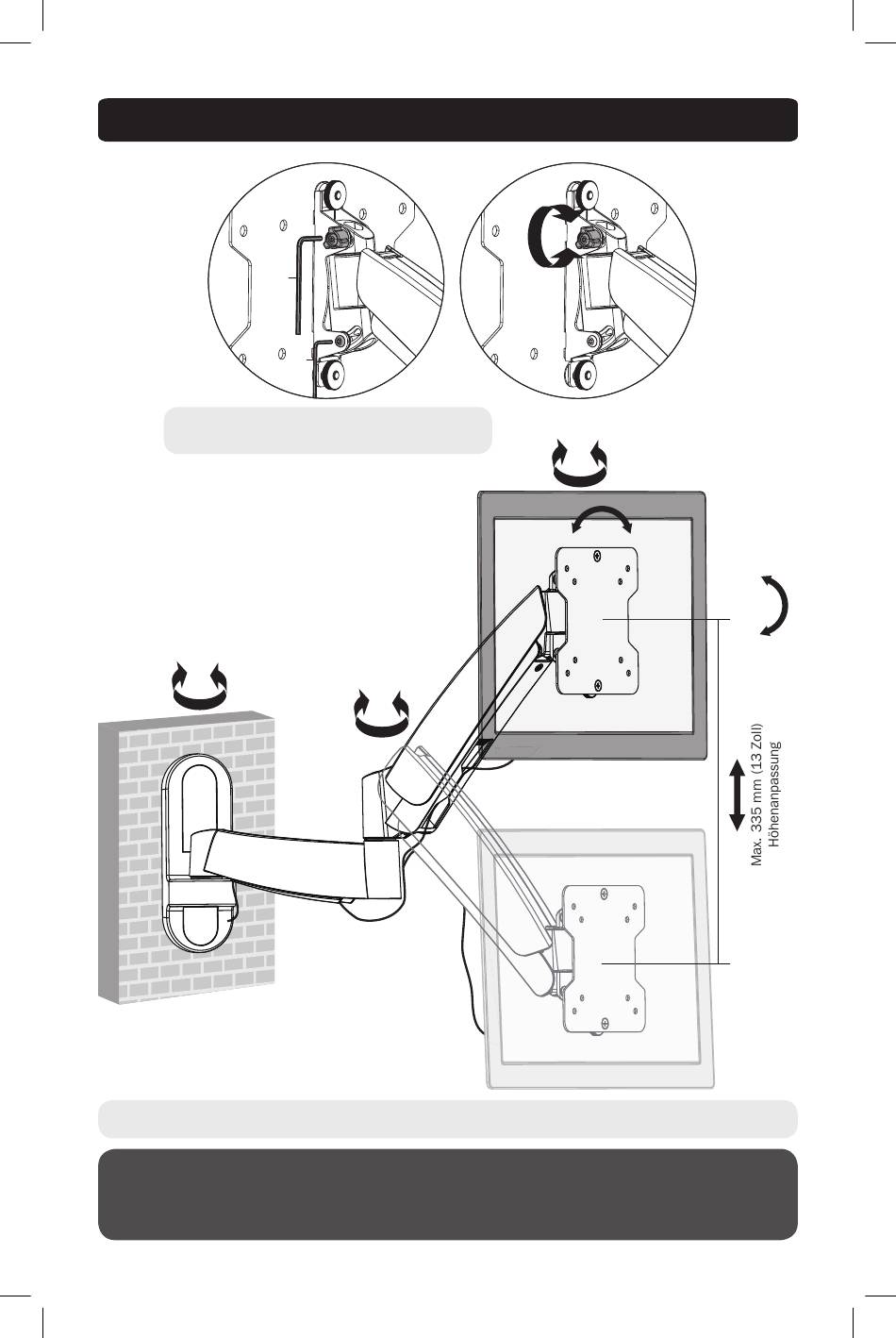 Max. 335 mm (13 Zoll)
Höhenanpassung