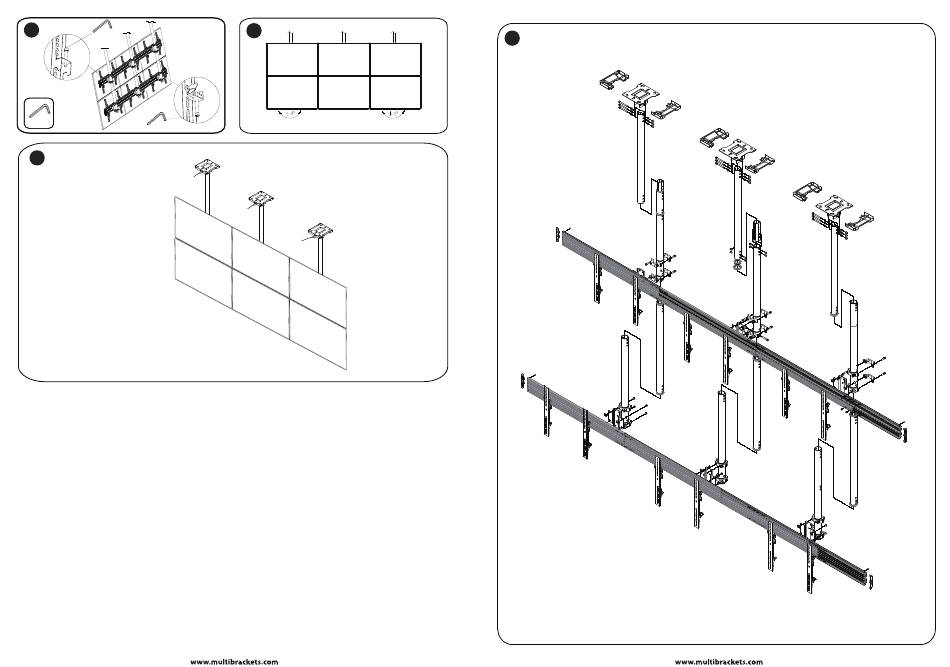 www.multibrackets.com

www.multibrackets.com