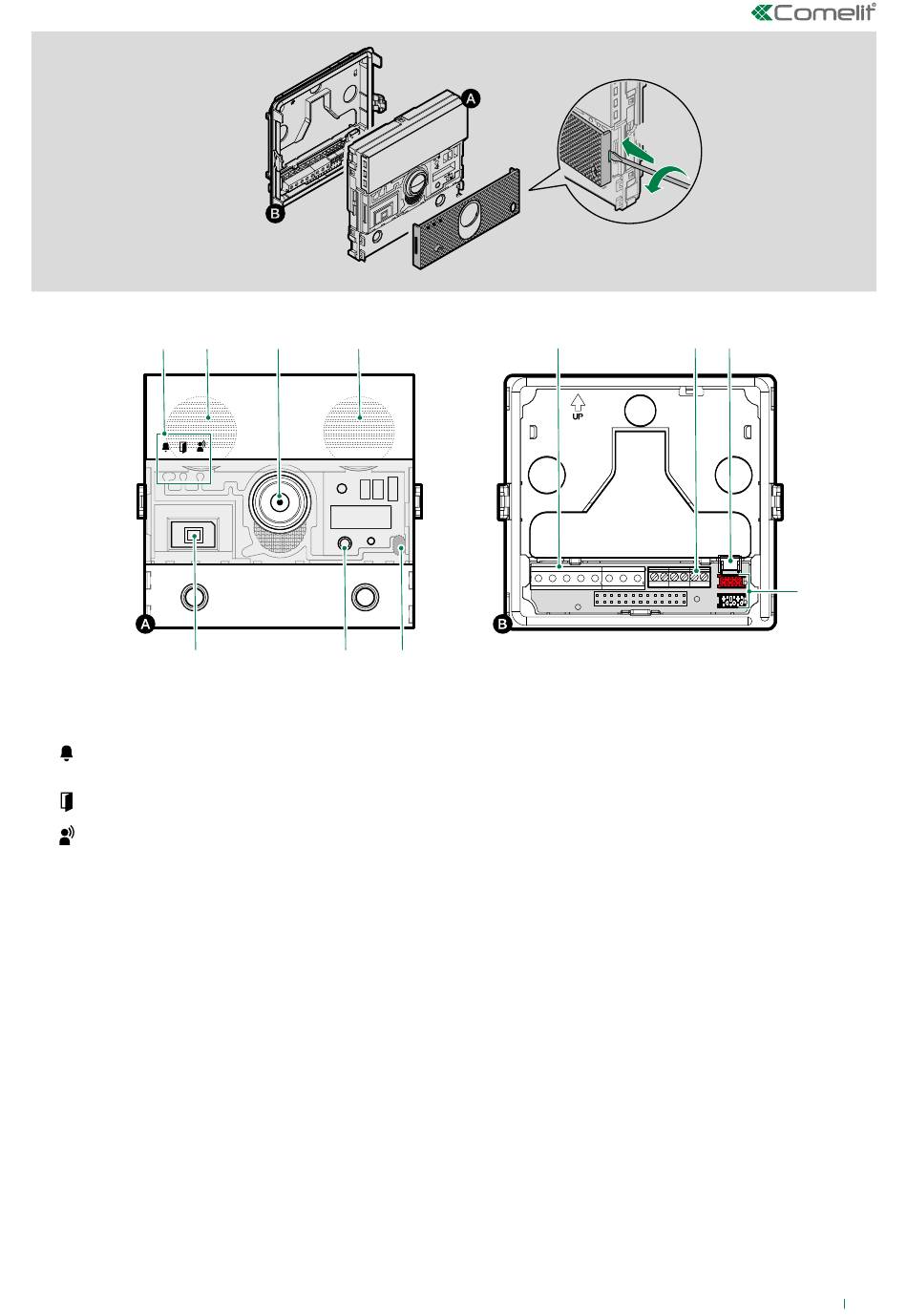 Comelit

A

B

UP

A

B