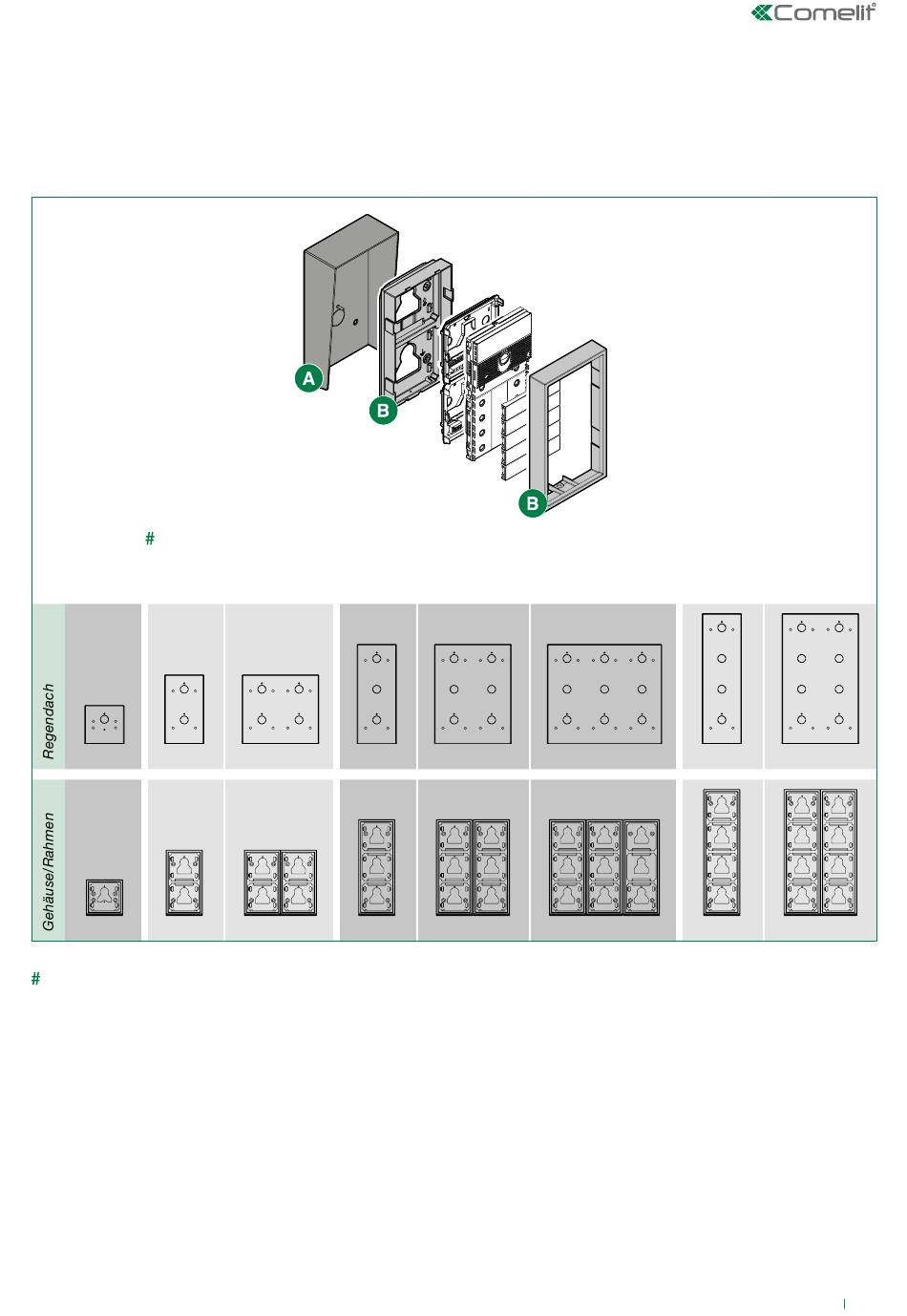 Comelit

A

B

B

#

Regendach

Gehäuse/Rahmen

#