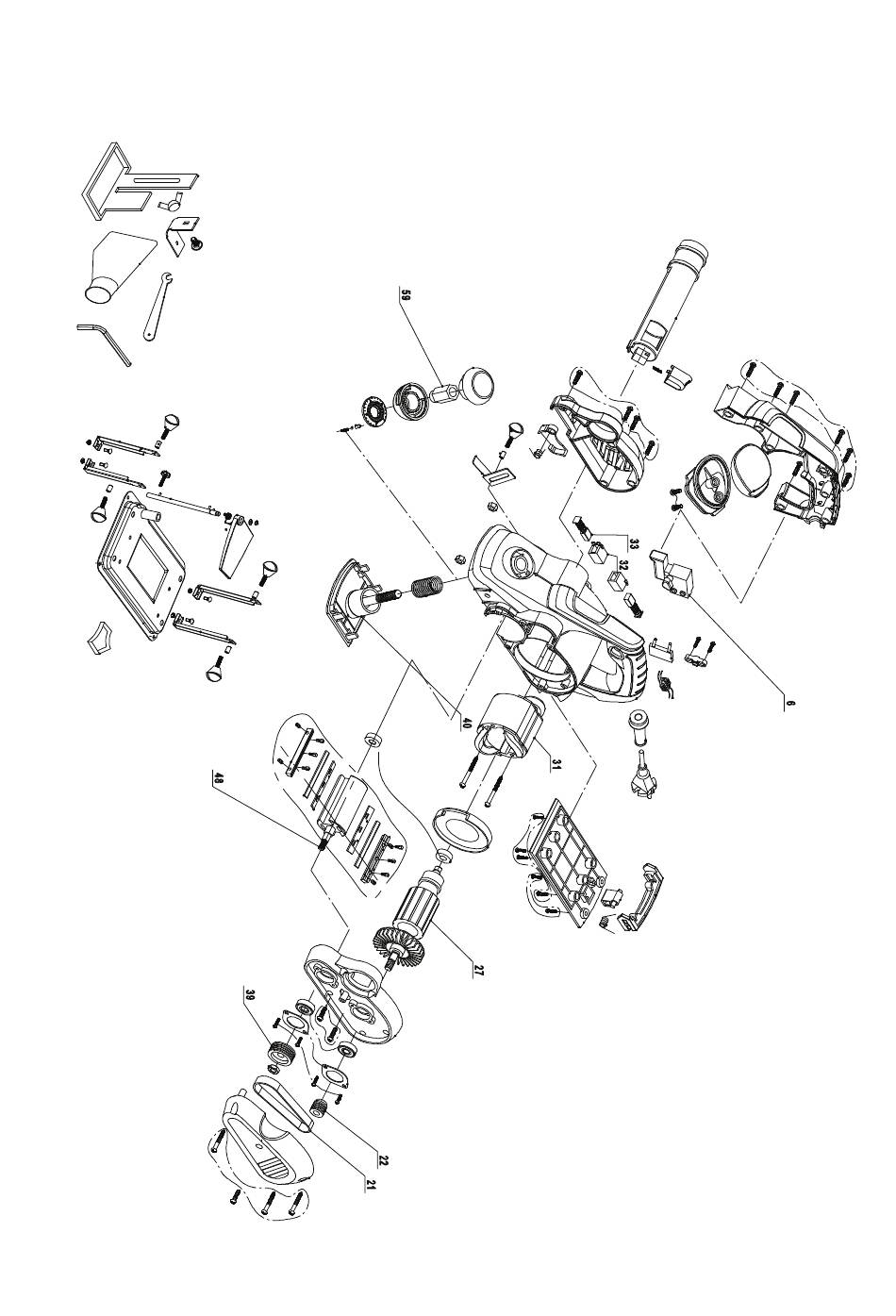 59
33
32
6
40
31
48
27
39
22
21