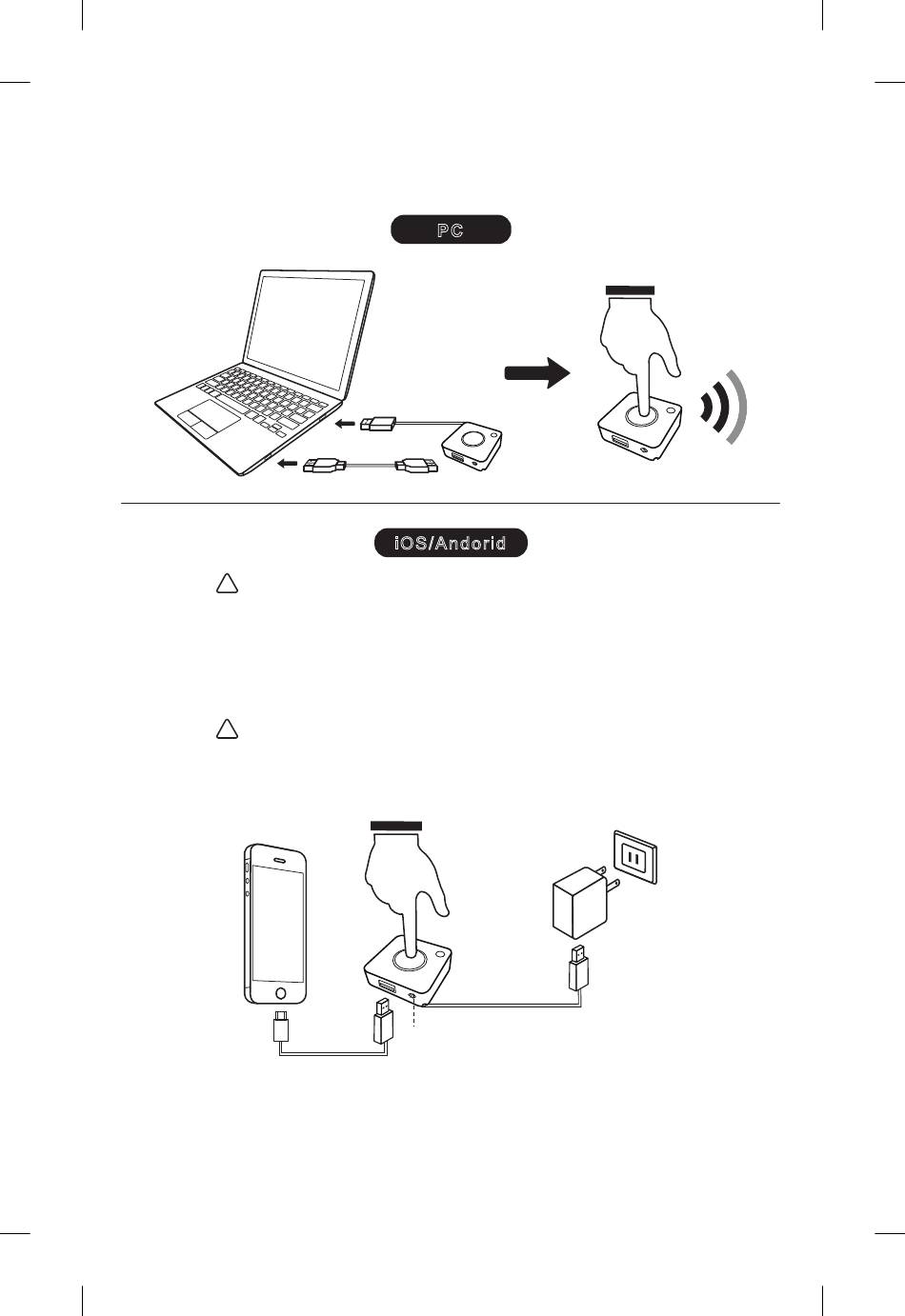 PC

iOS/Andorid