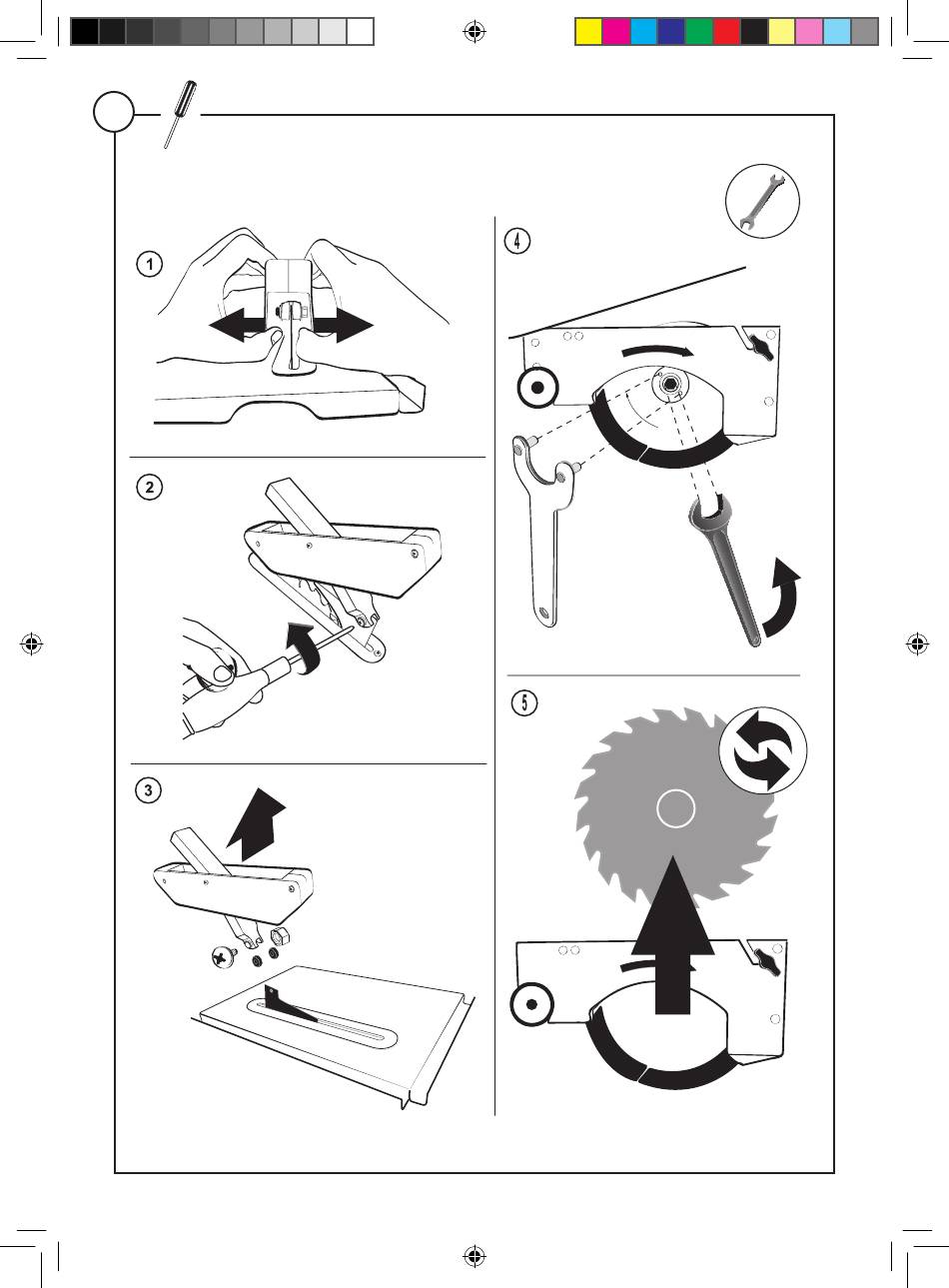 1

2

3

4

5