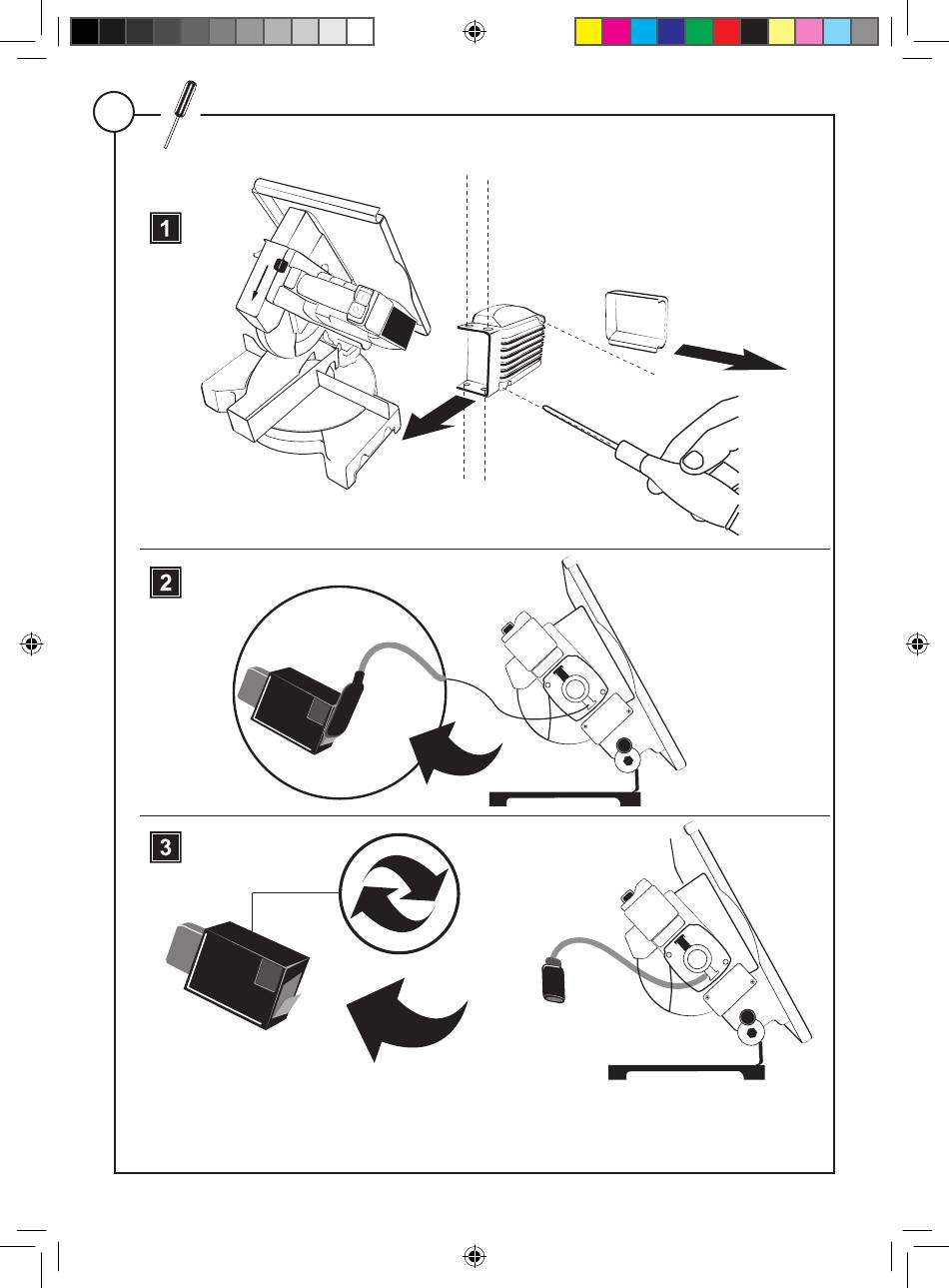 1

2

3