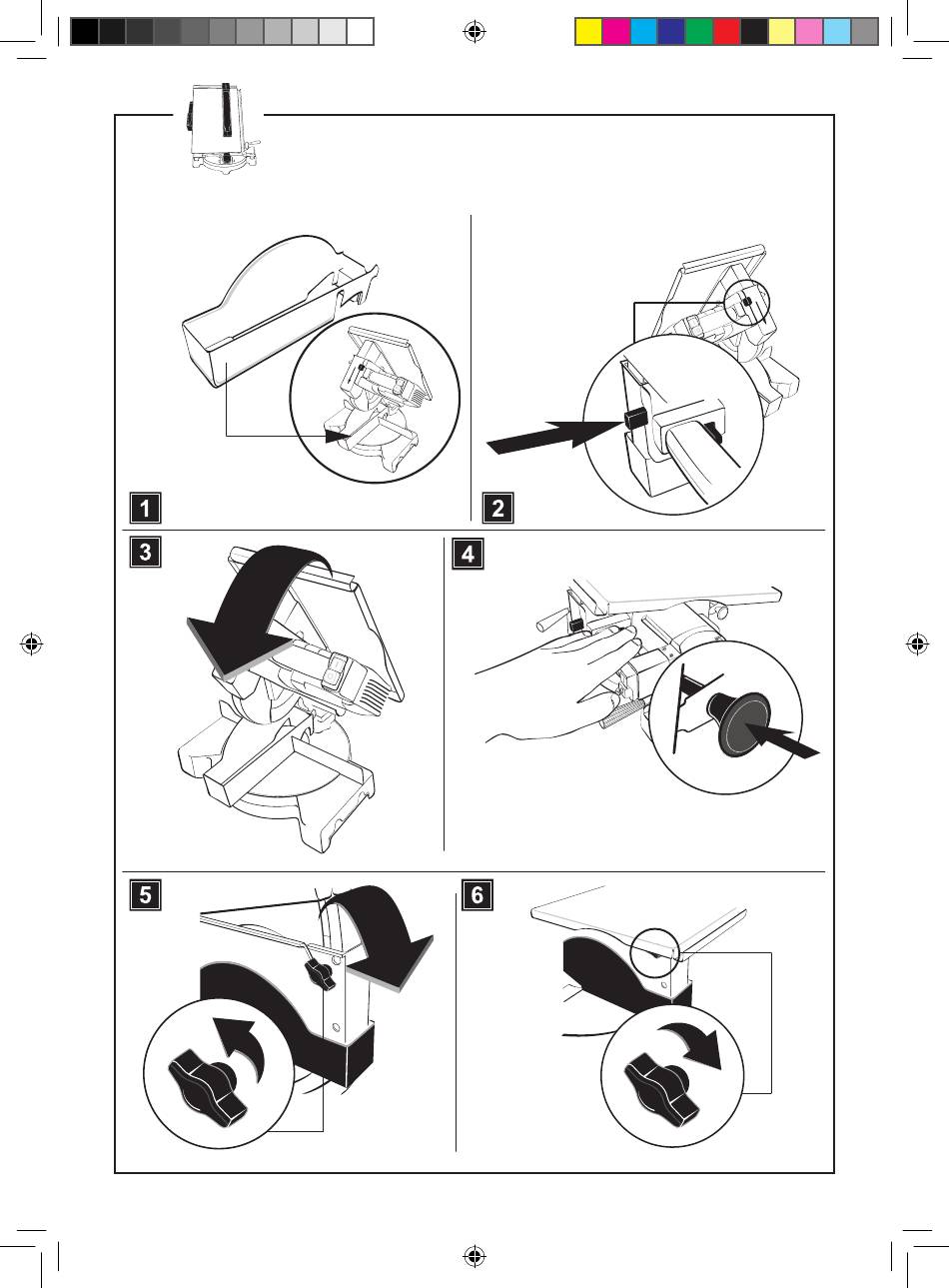 1

2

3

4

5

6