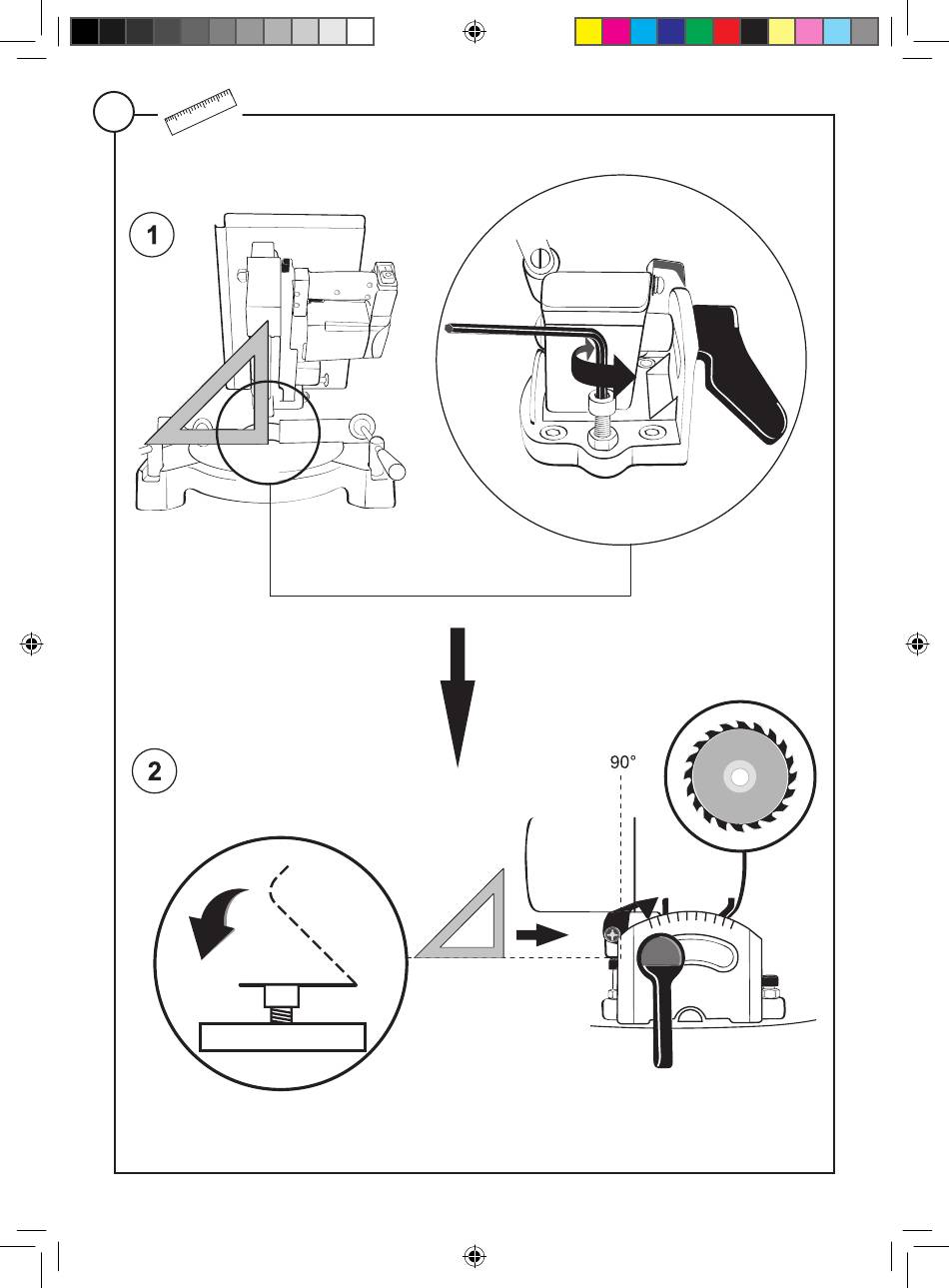 1

2

90°