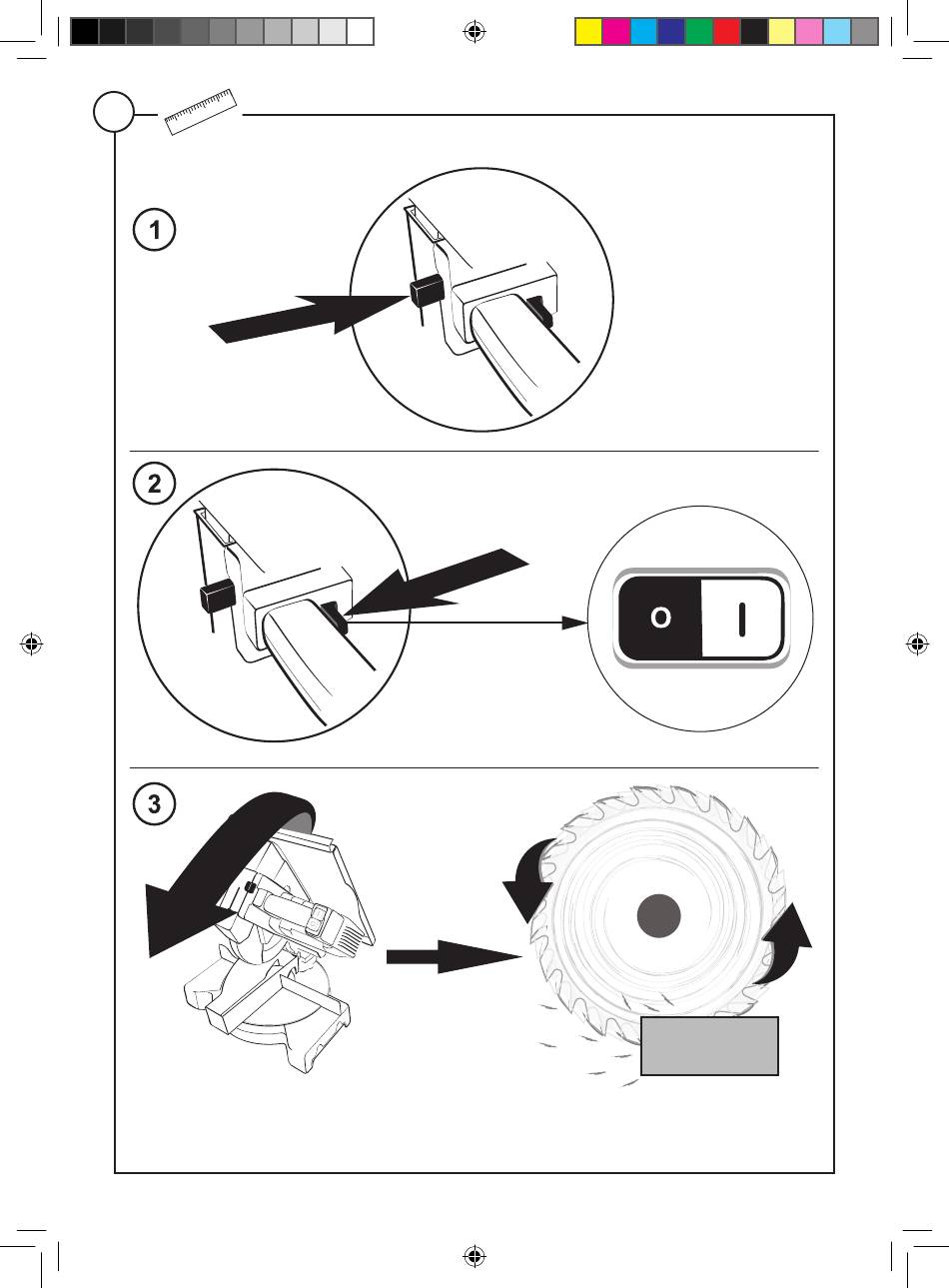 1

2

O I

3