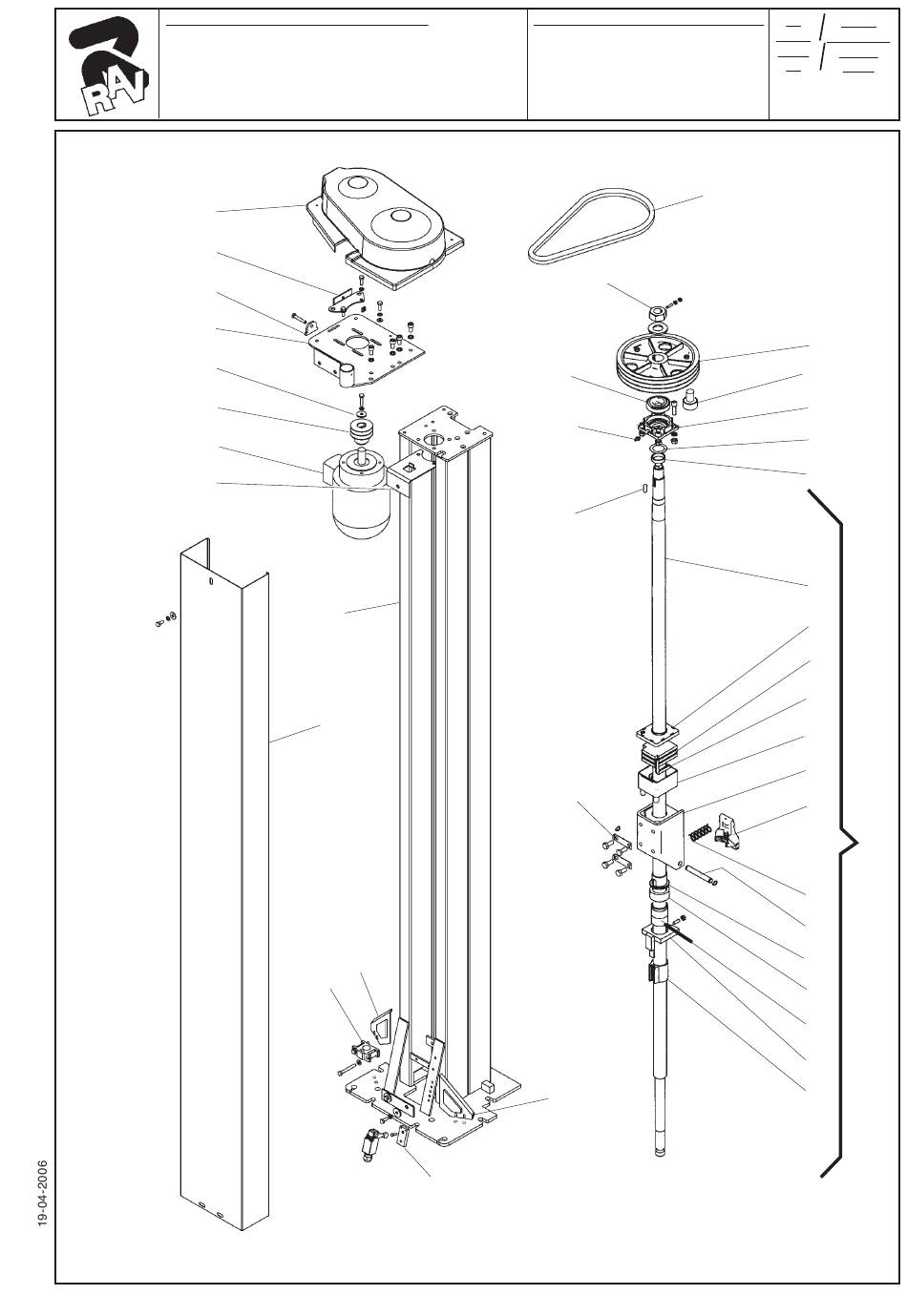 RAV

19-04-2006