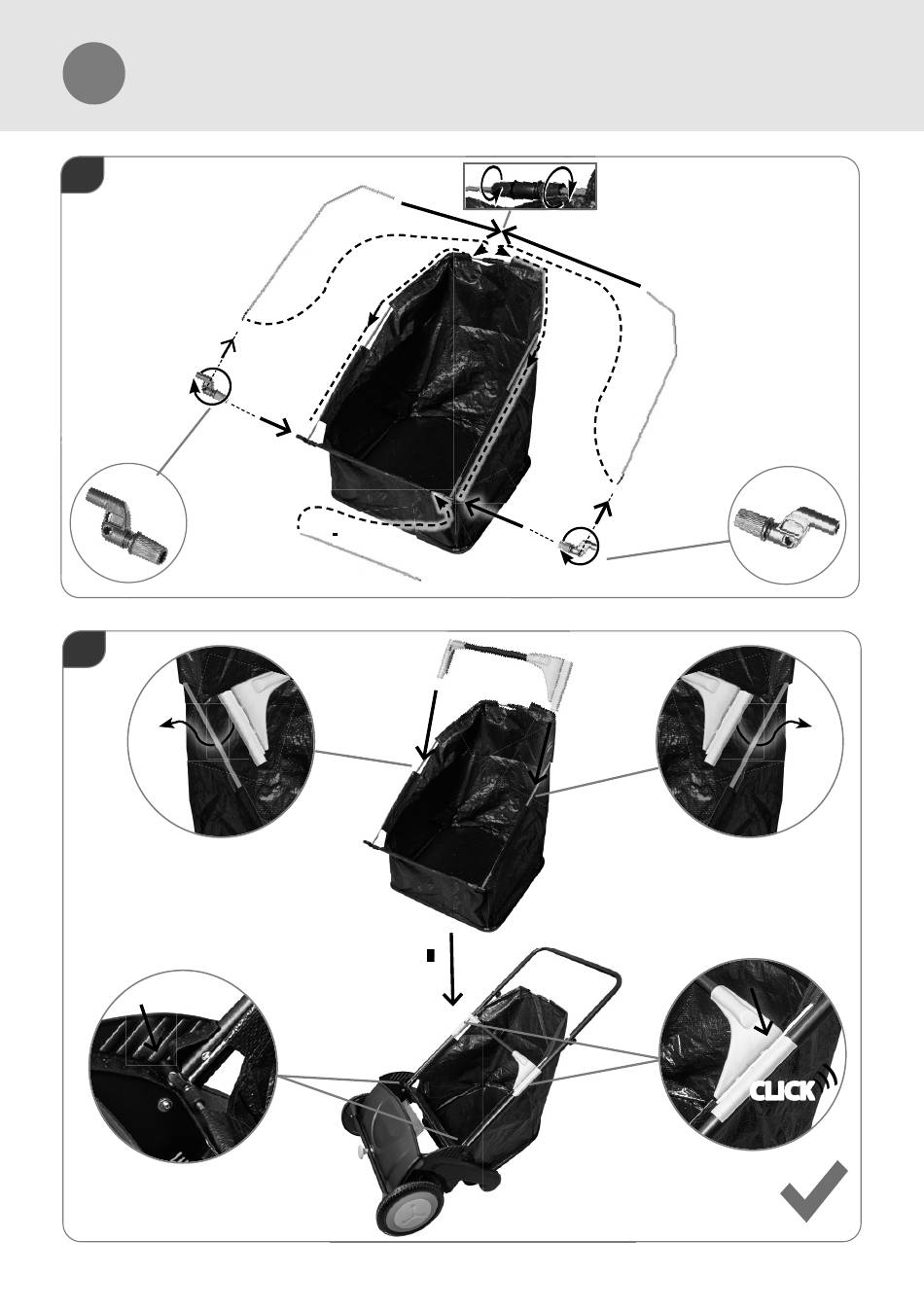 CLICK