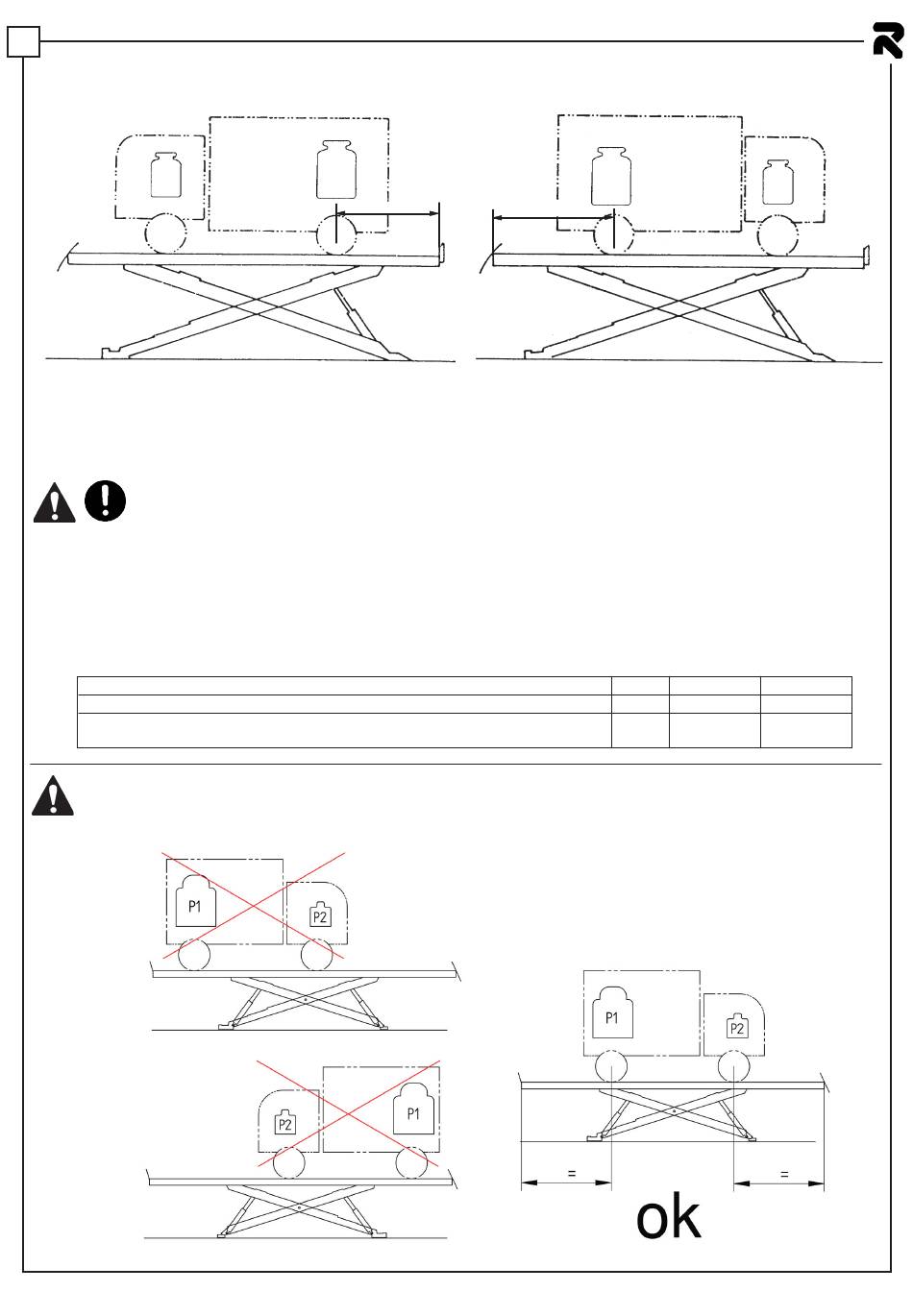 P1

P2

P2

P1

P1

P2

=

=

ok