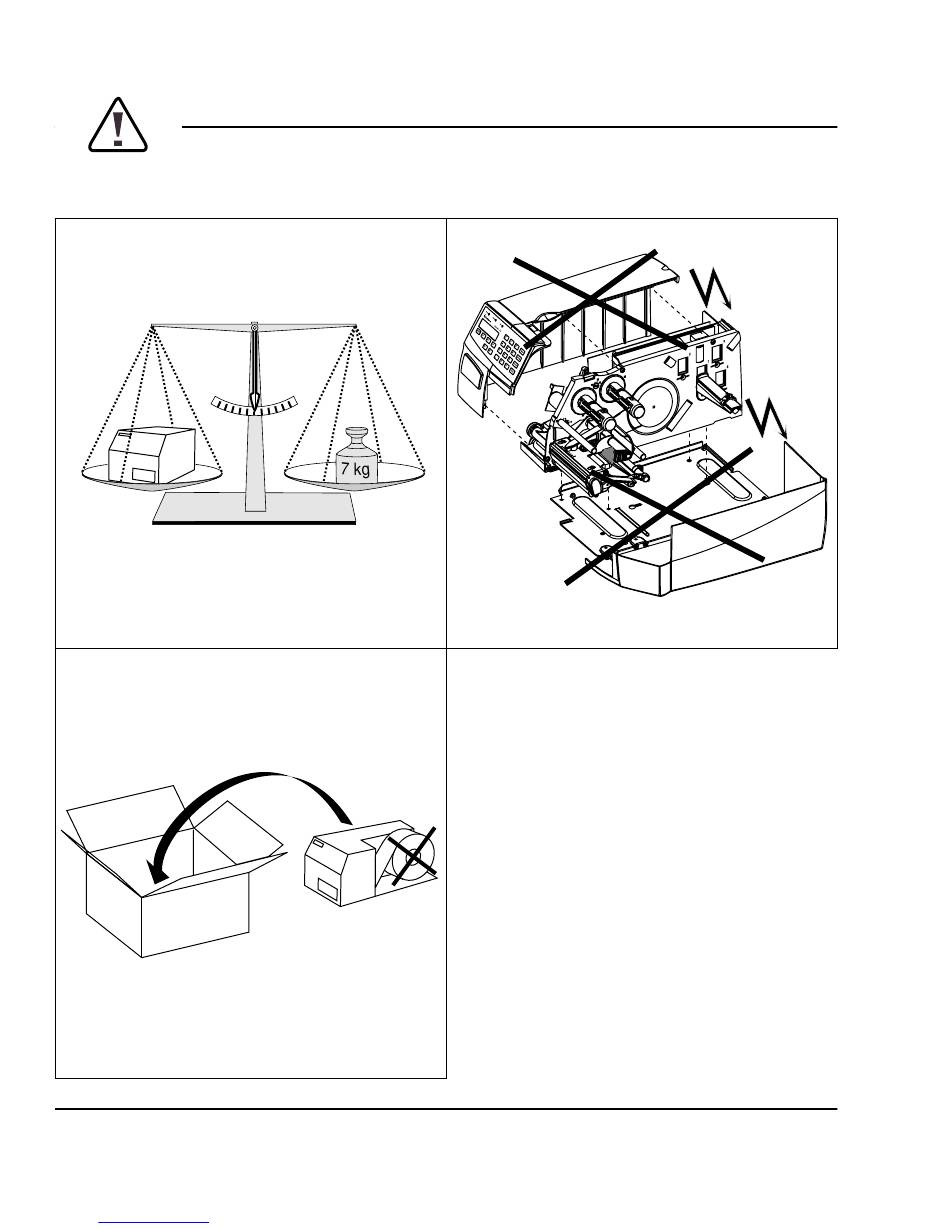 7 kg