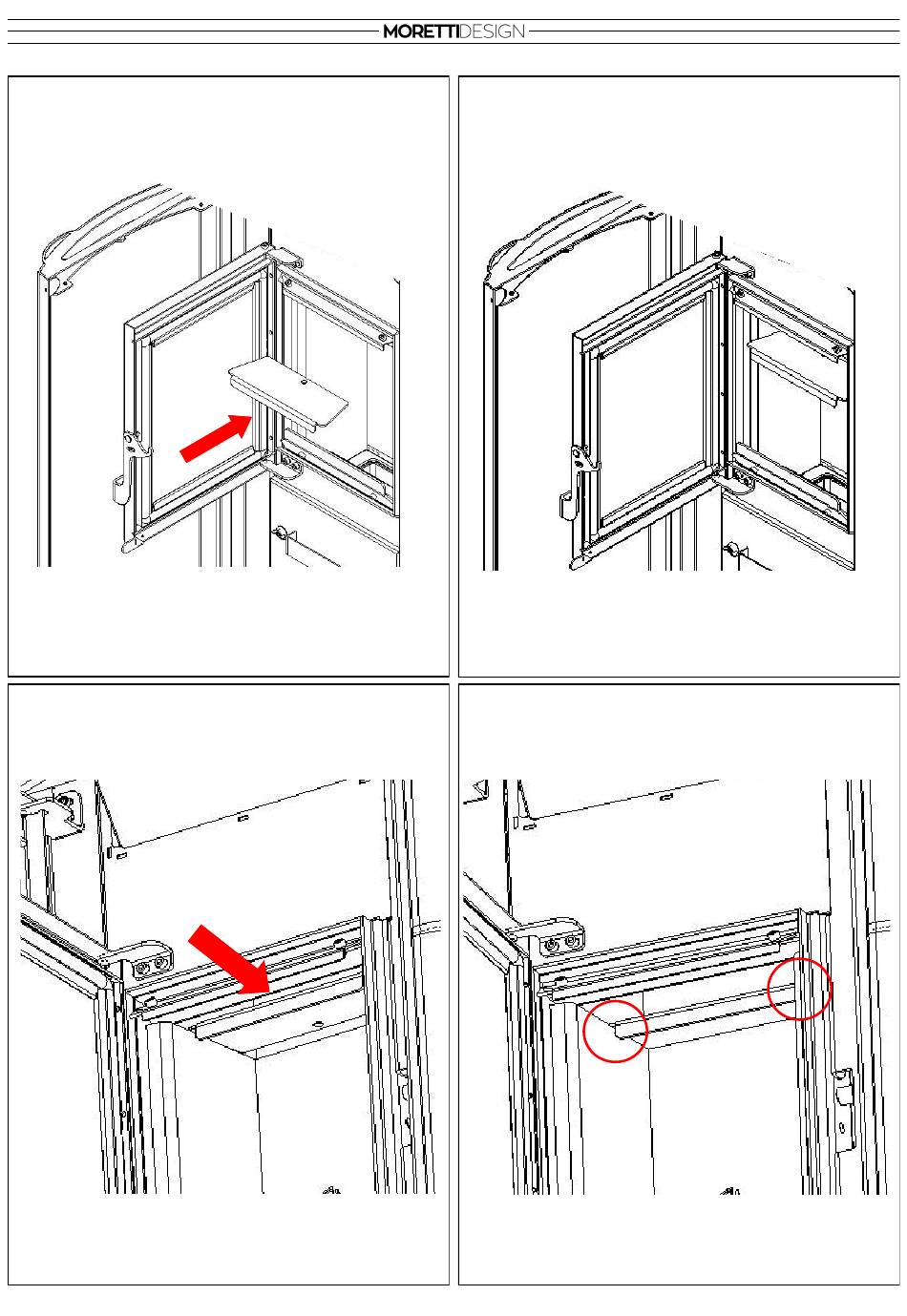 MORETTIDESIGN