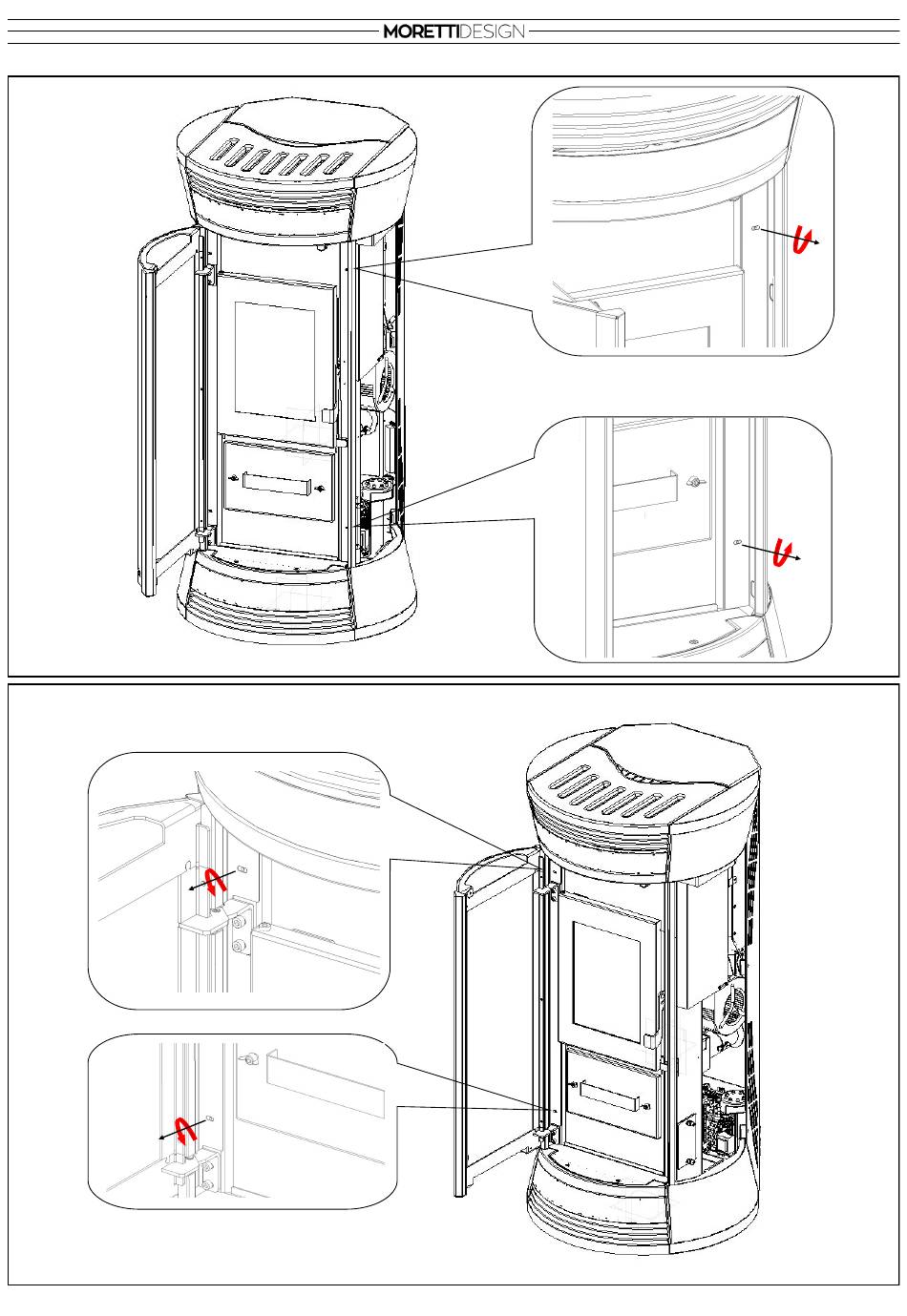 MORETTIDESIGN