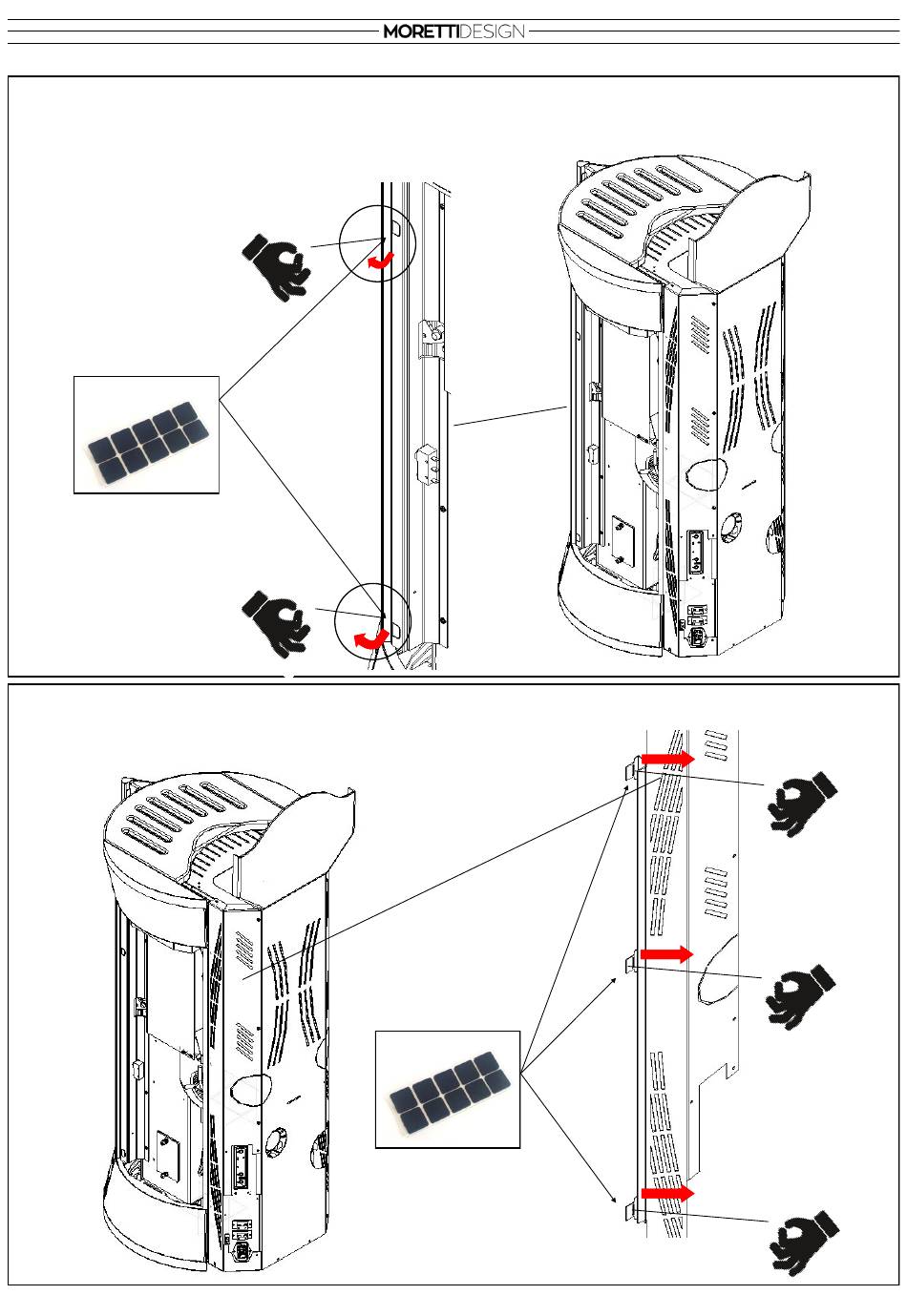 MORETTIDESIGN