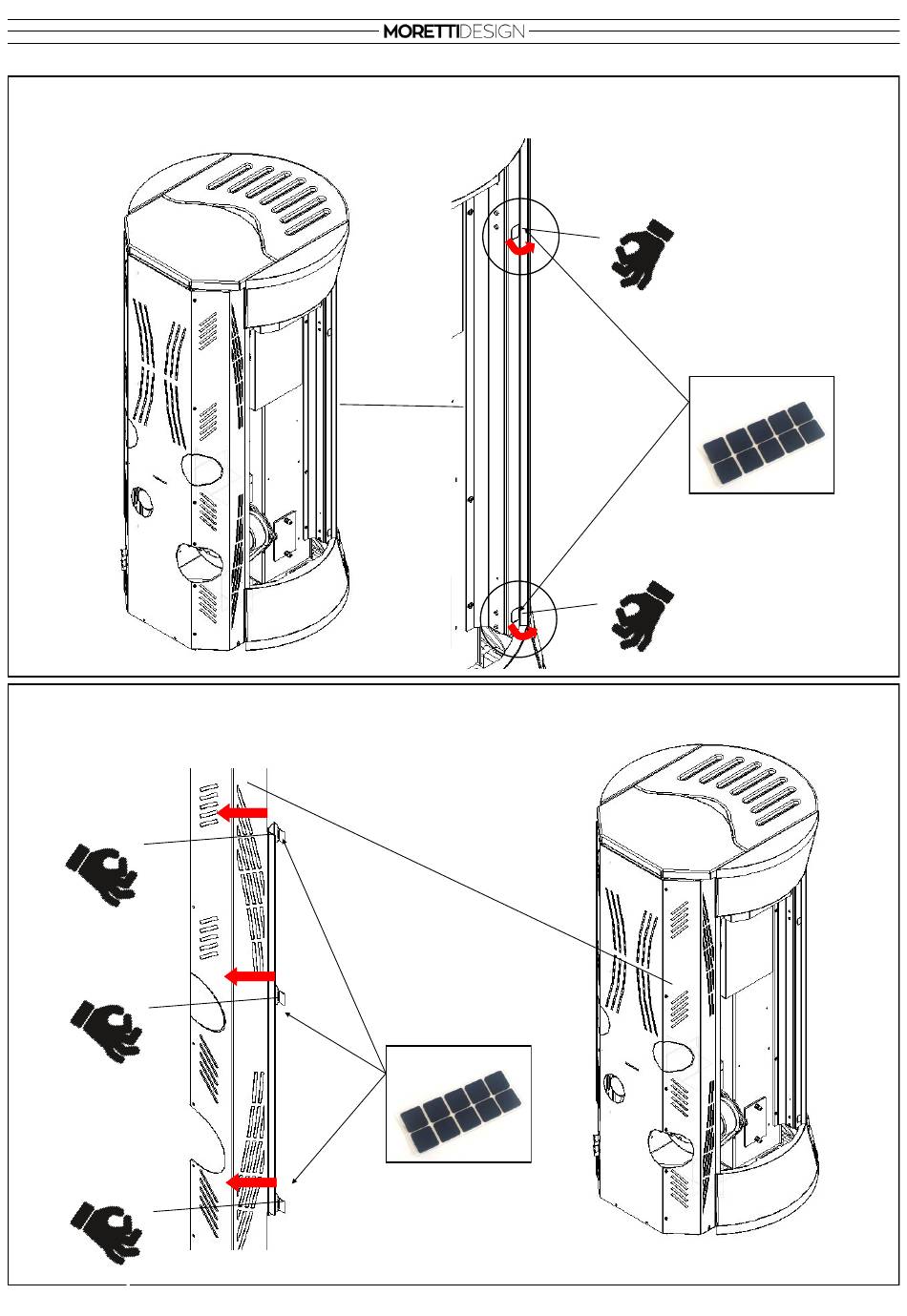 MORETTIDESIGN