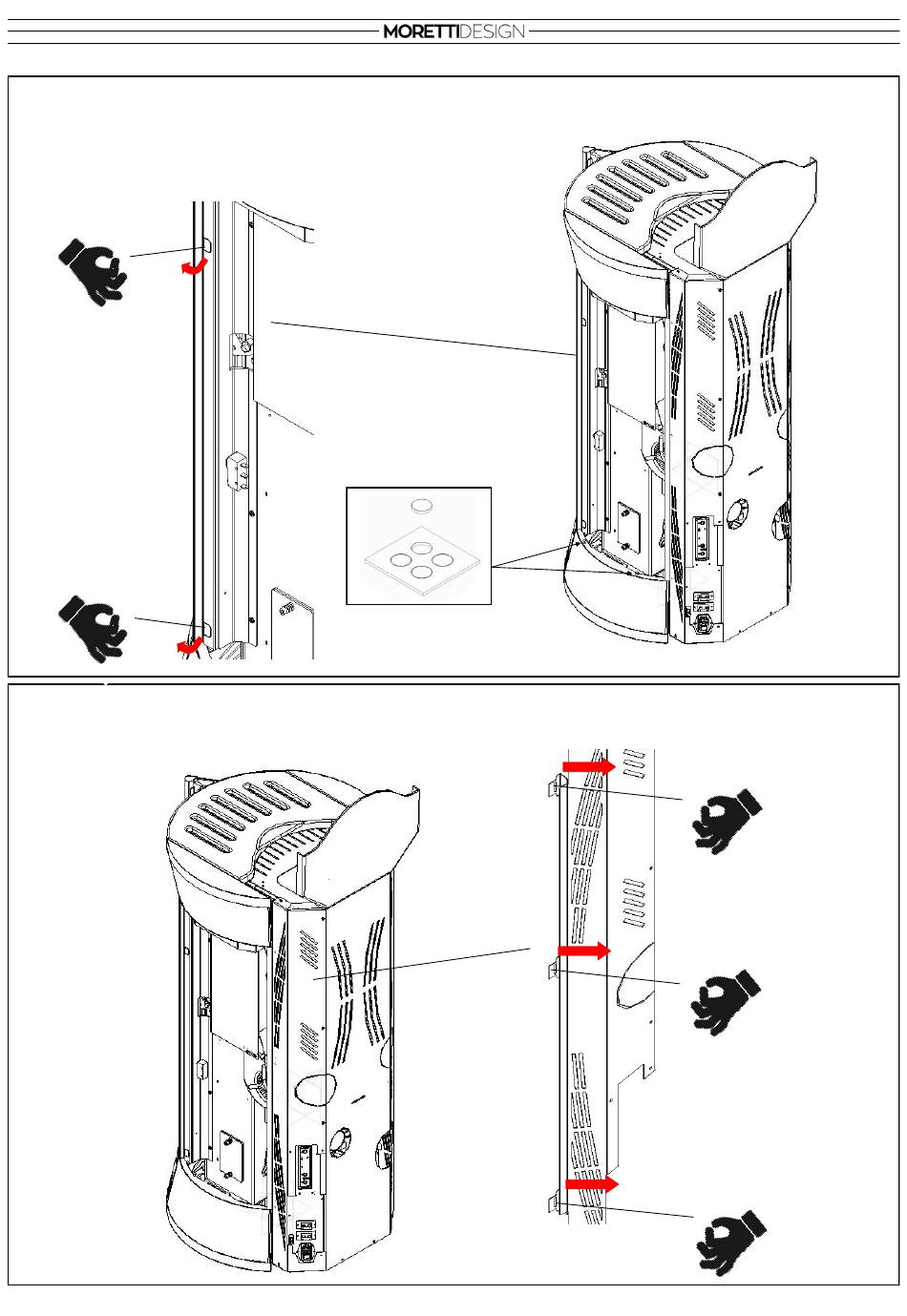 MORETTIDESIGN