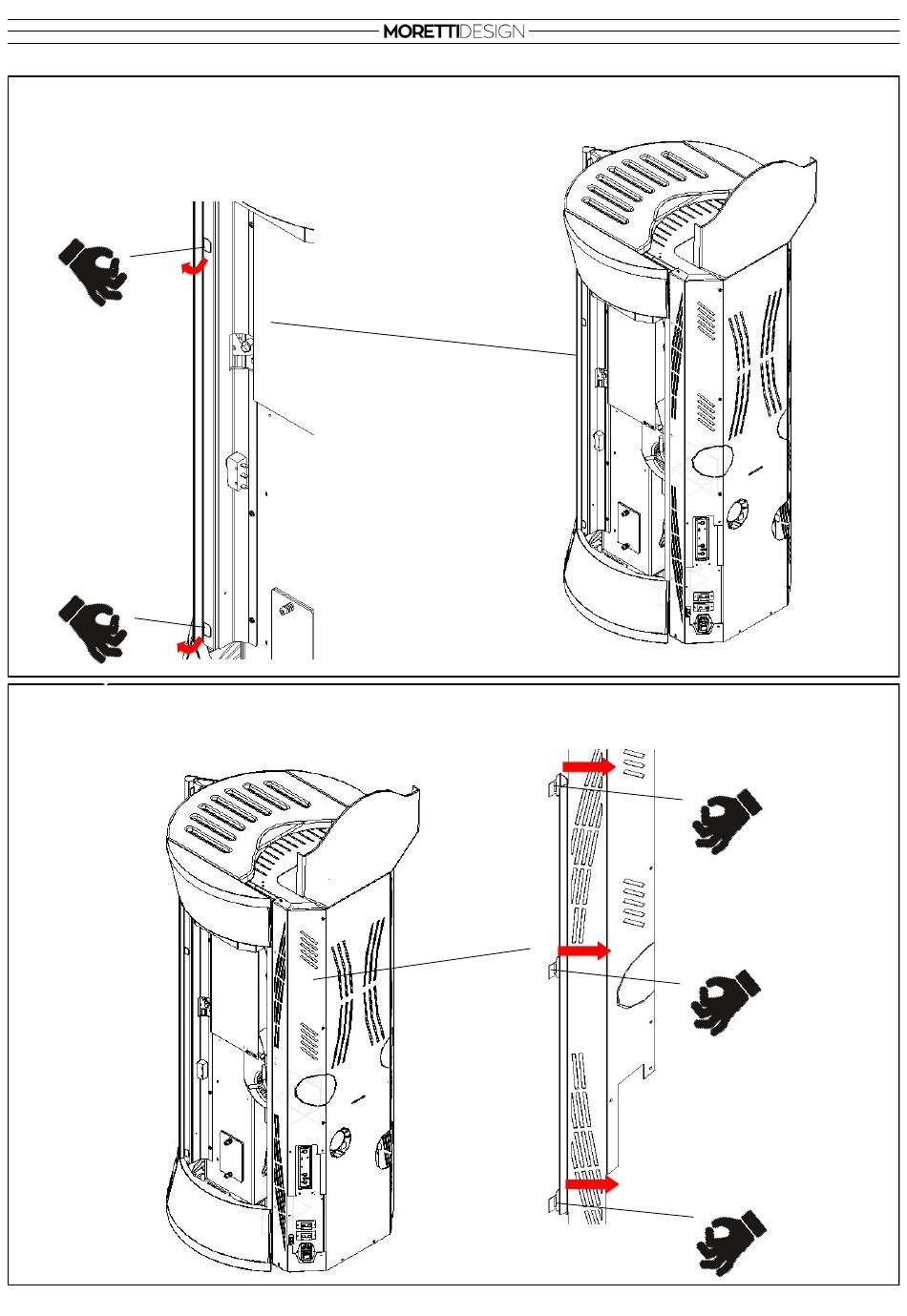 MORETTIDESIGN