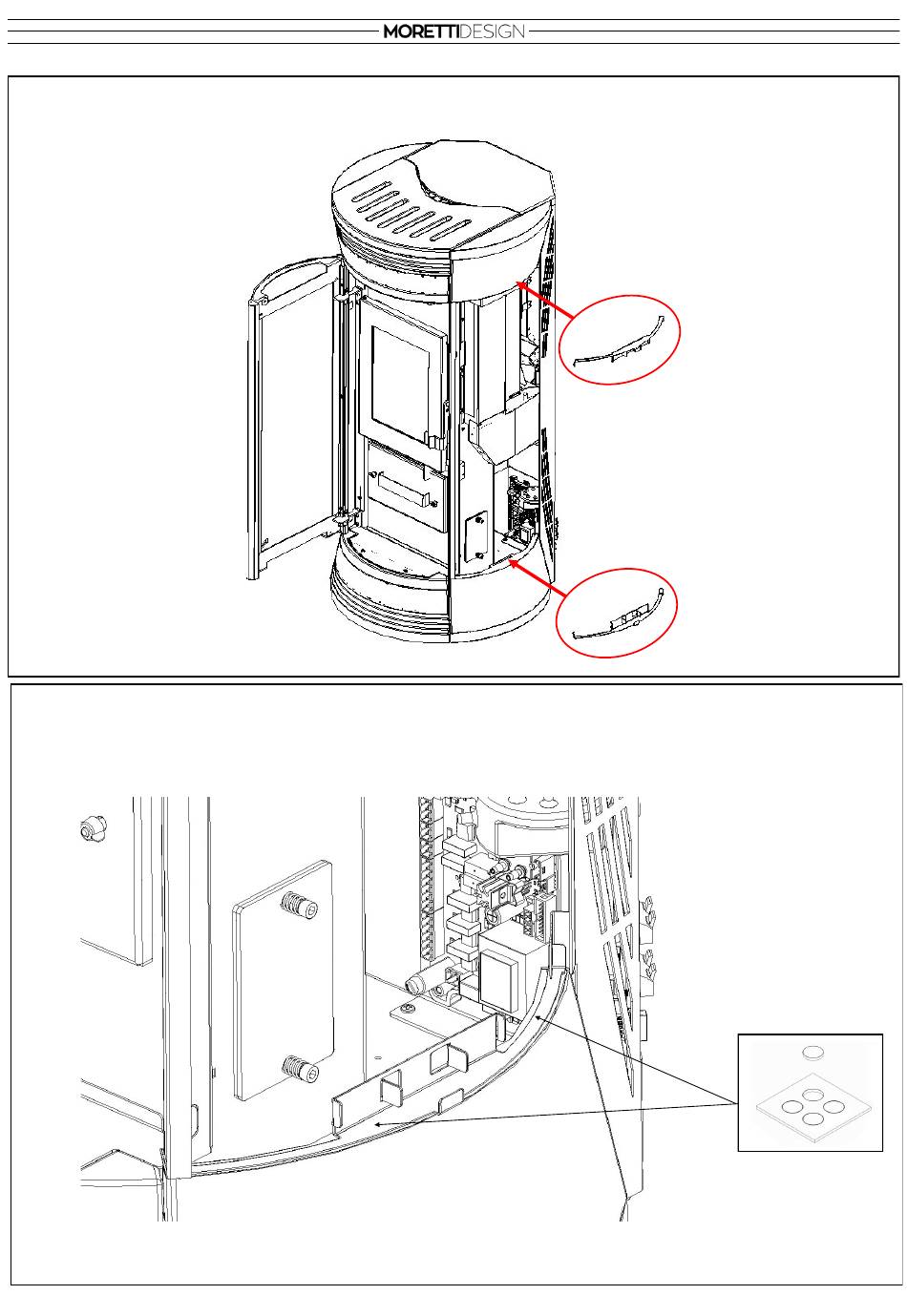 MORETTIDESIGN