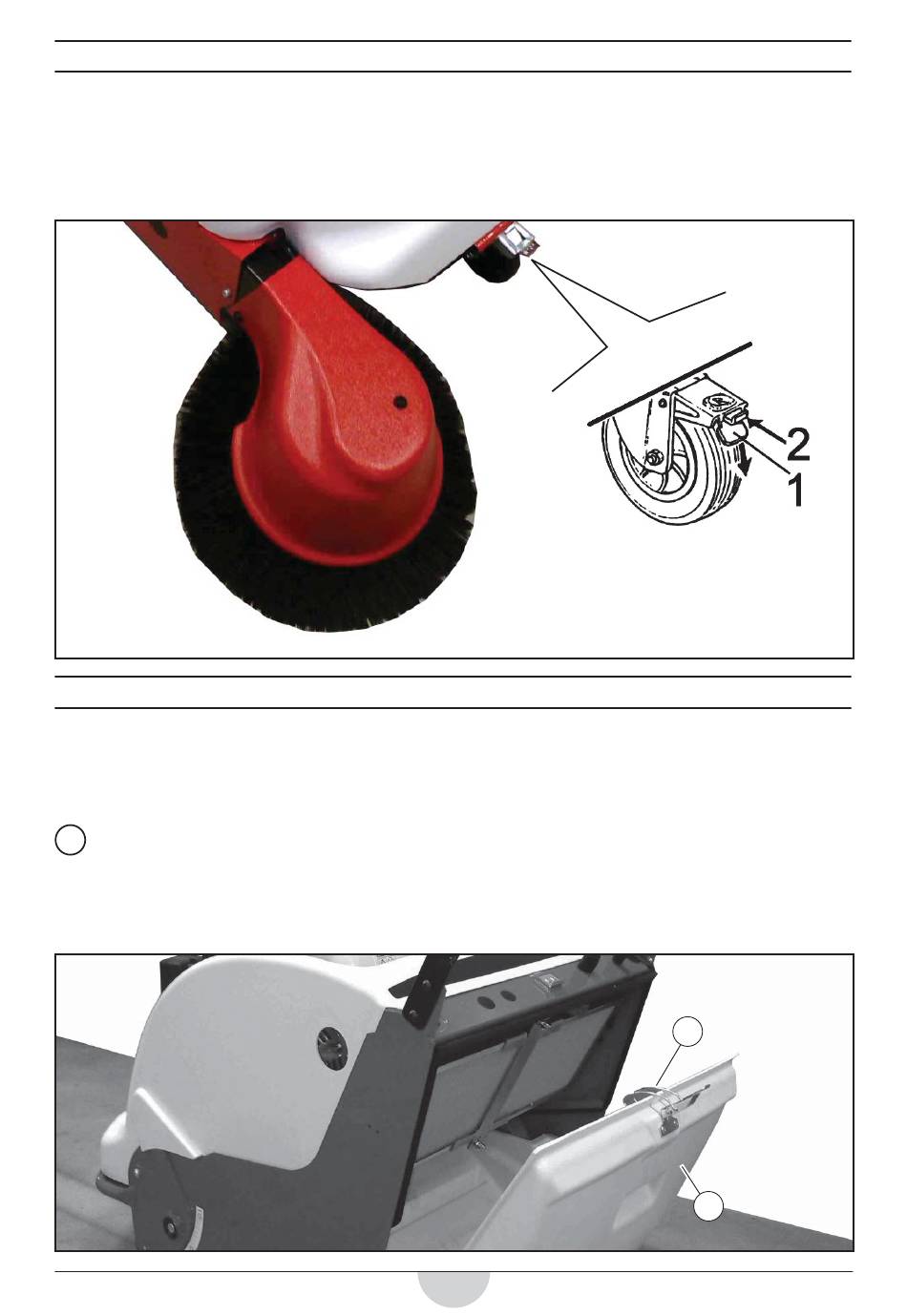 2

1