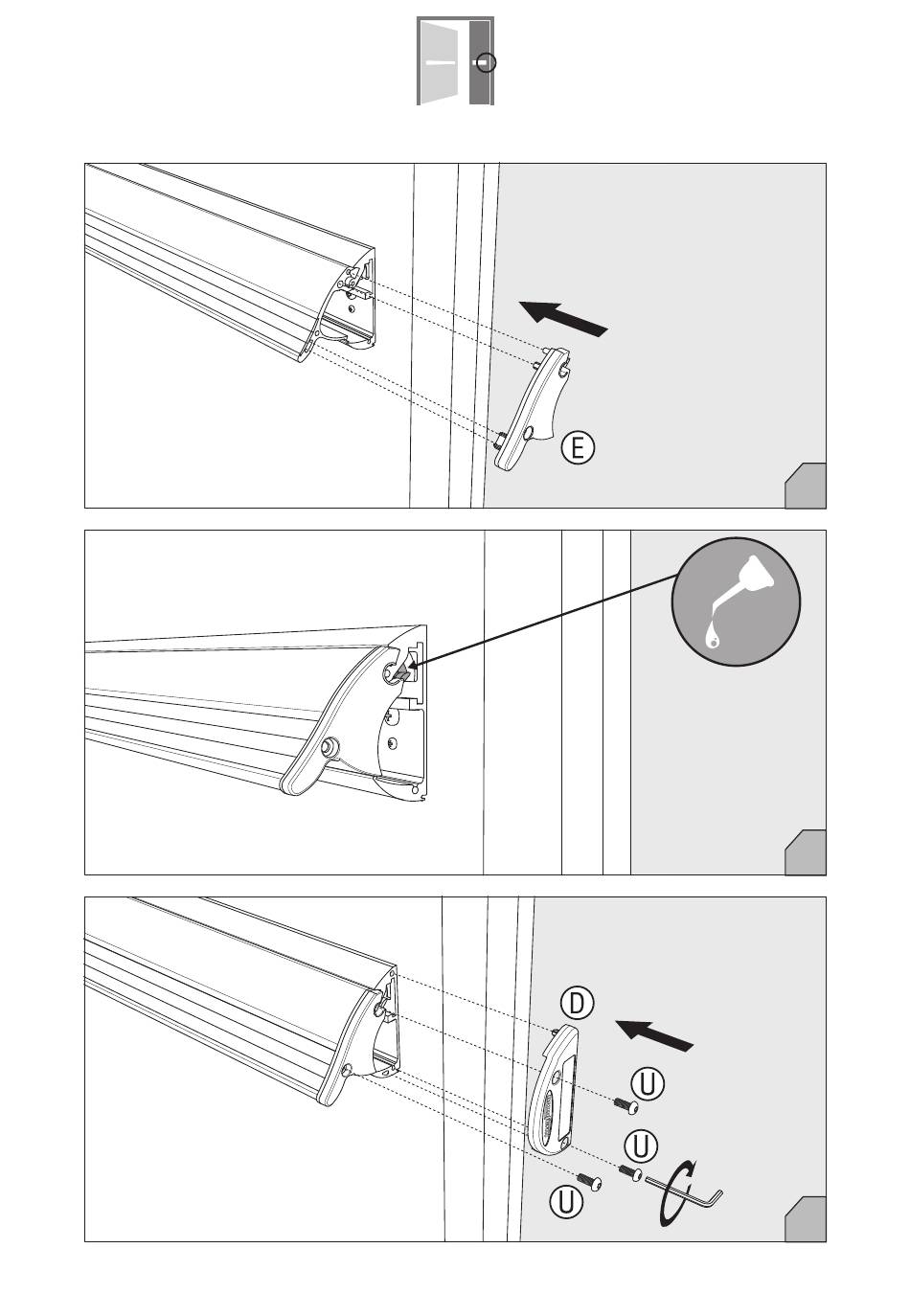 E

D

U

U

U