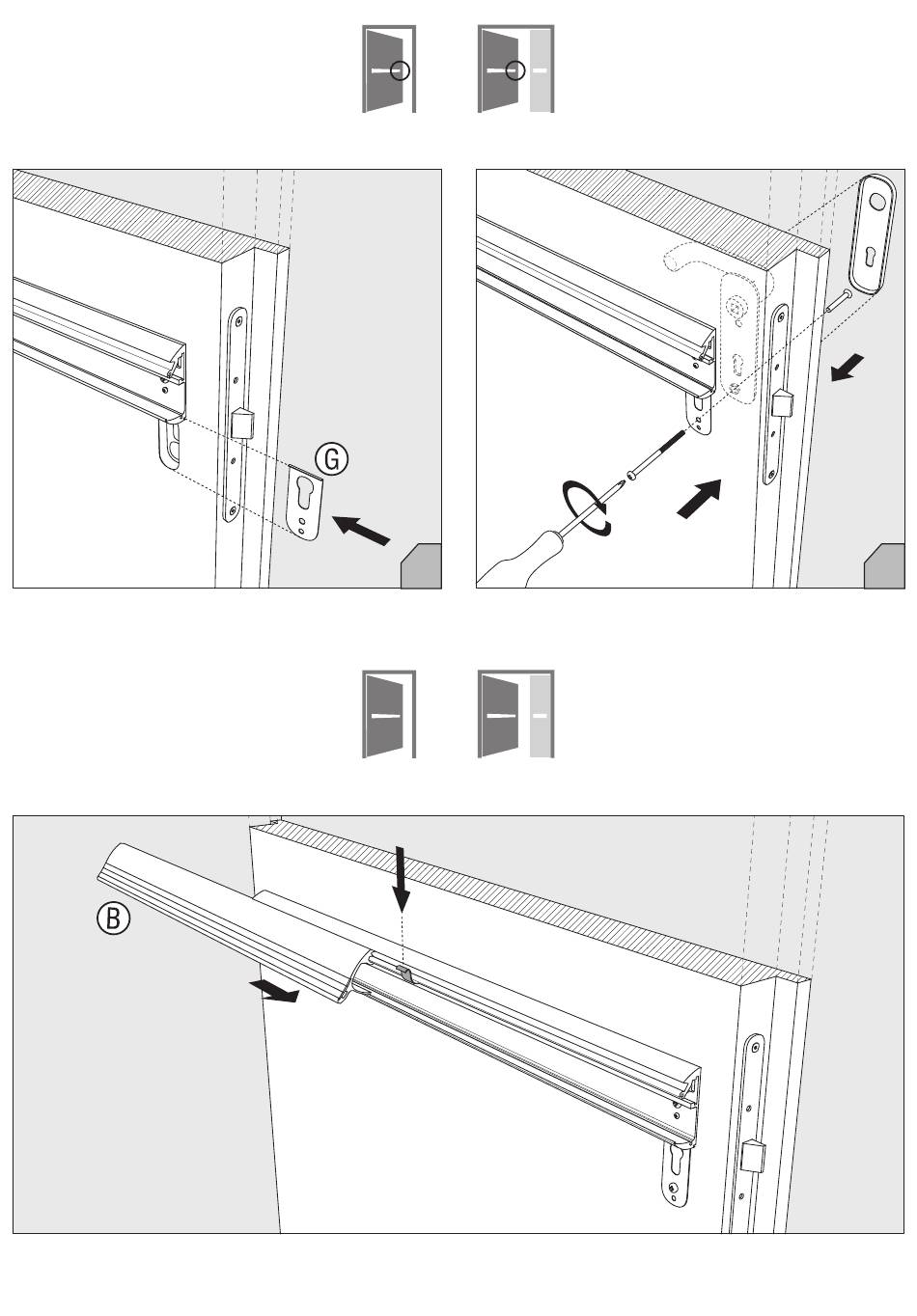 G

B