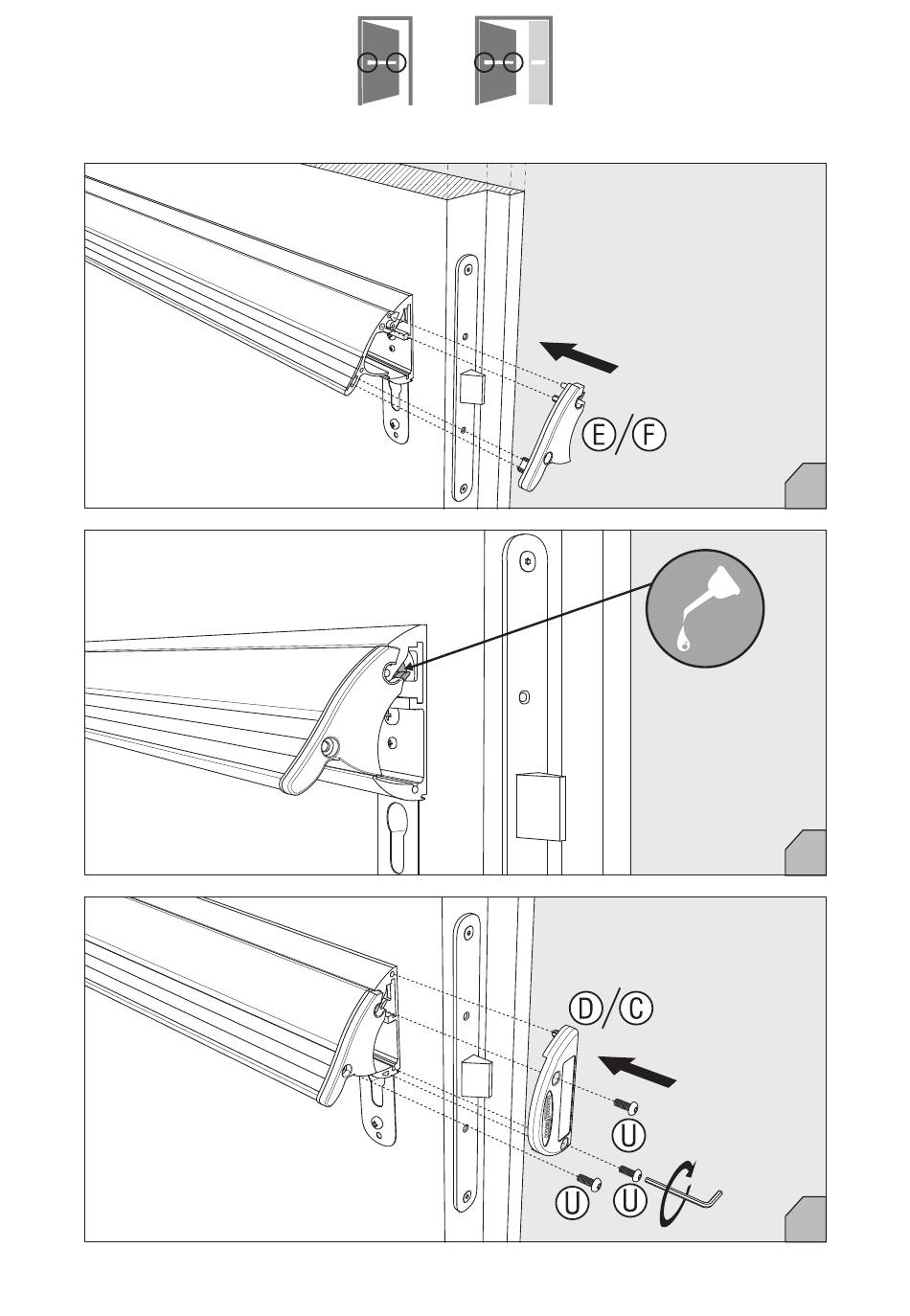 E/F

D/C

U

U

U