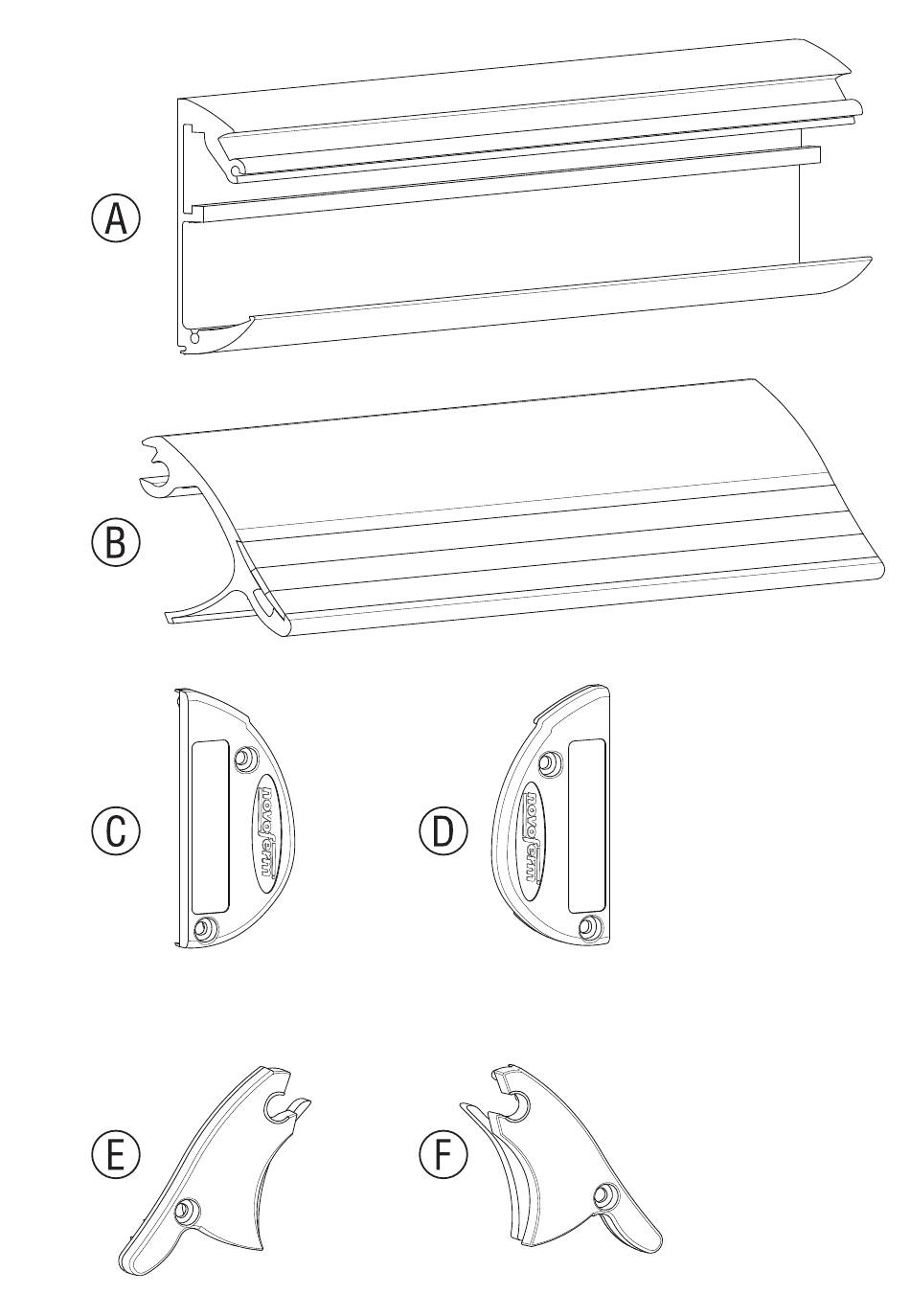 A

B

C

novoferm

D

novoferm

E

F