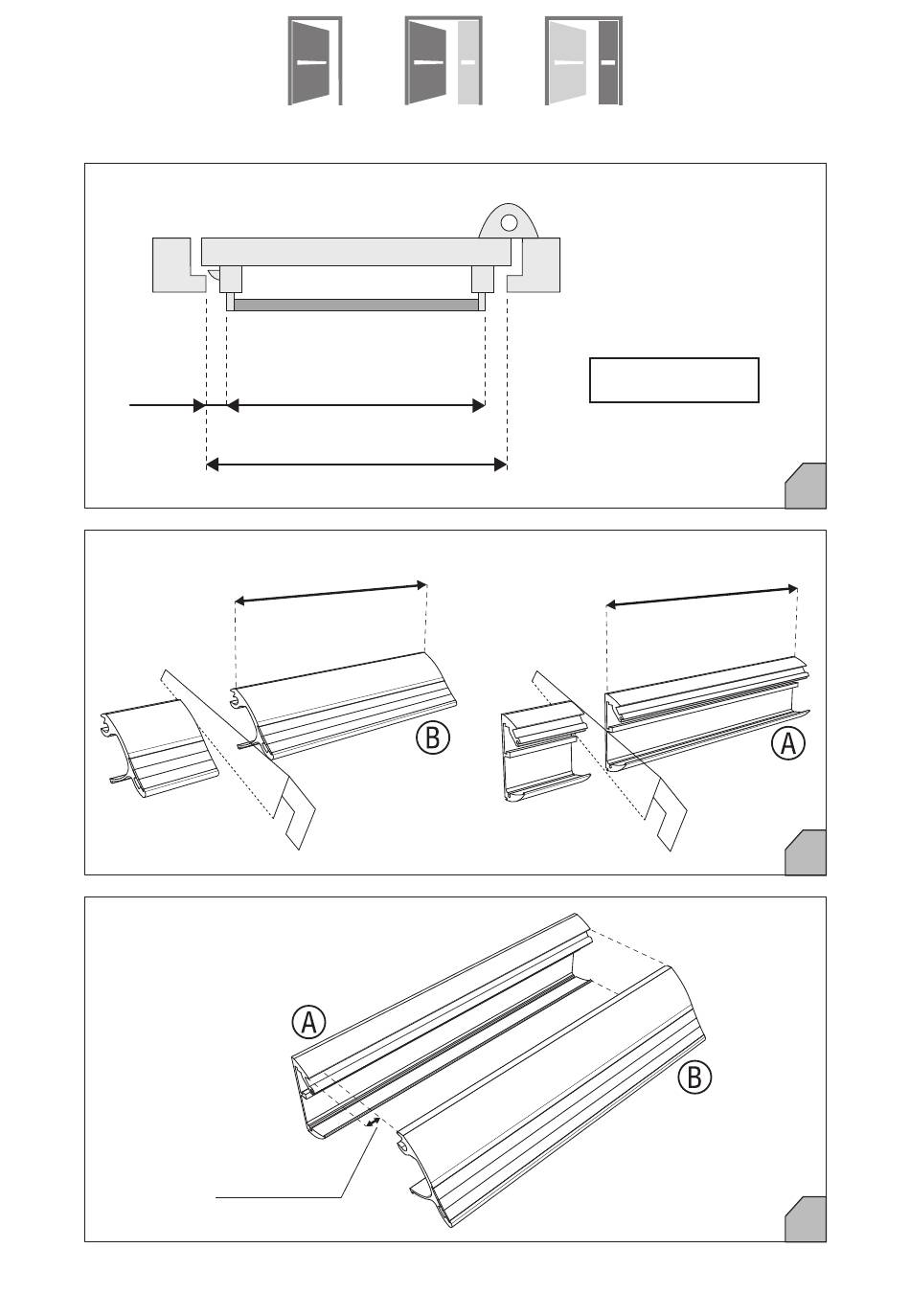 B

A

A

B