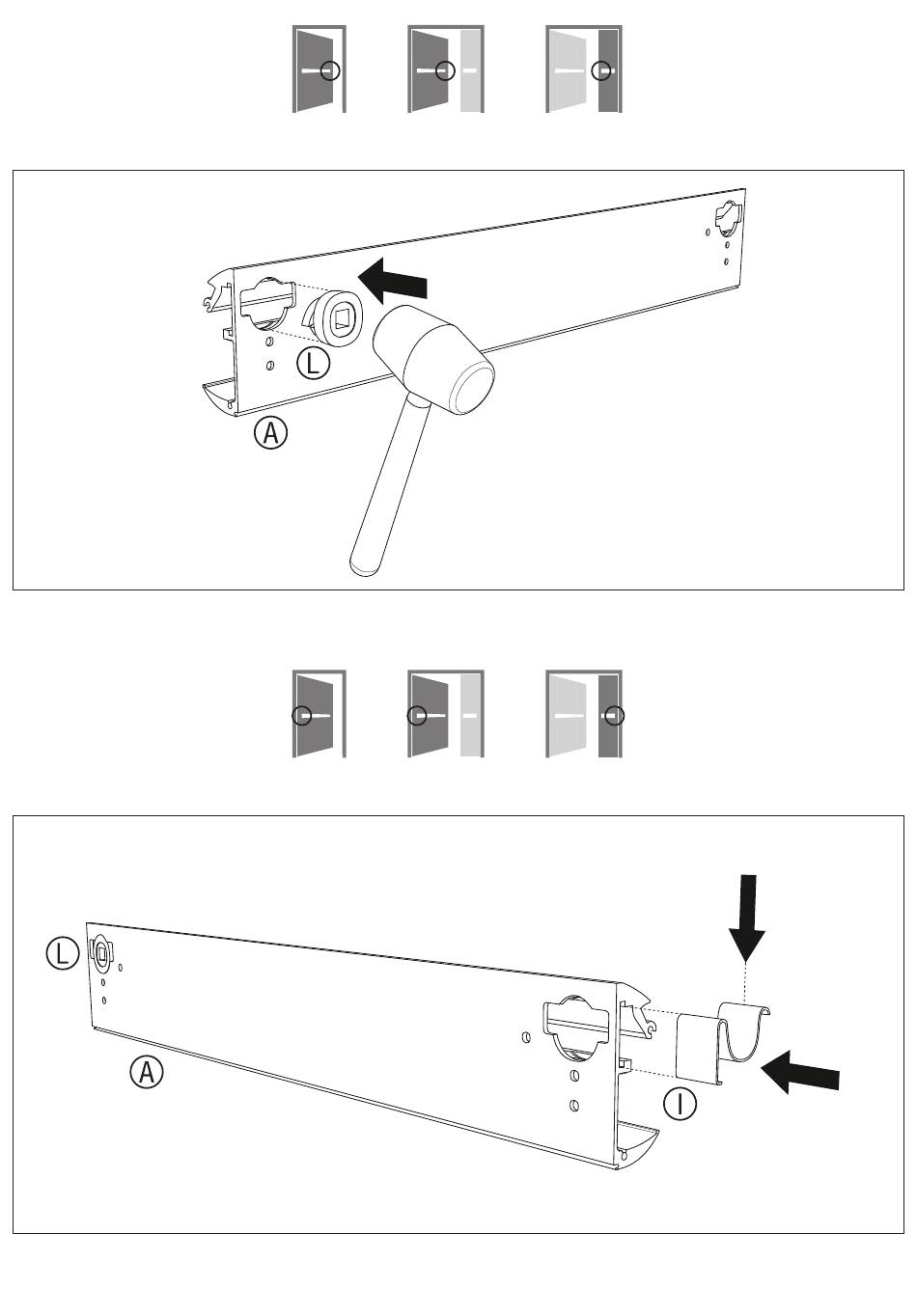 L

A

L

A

I