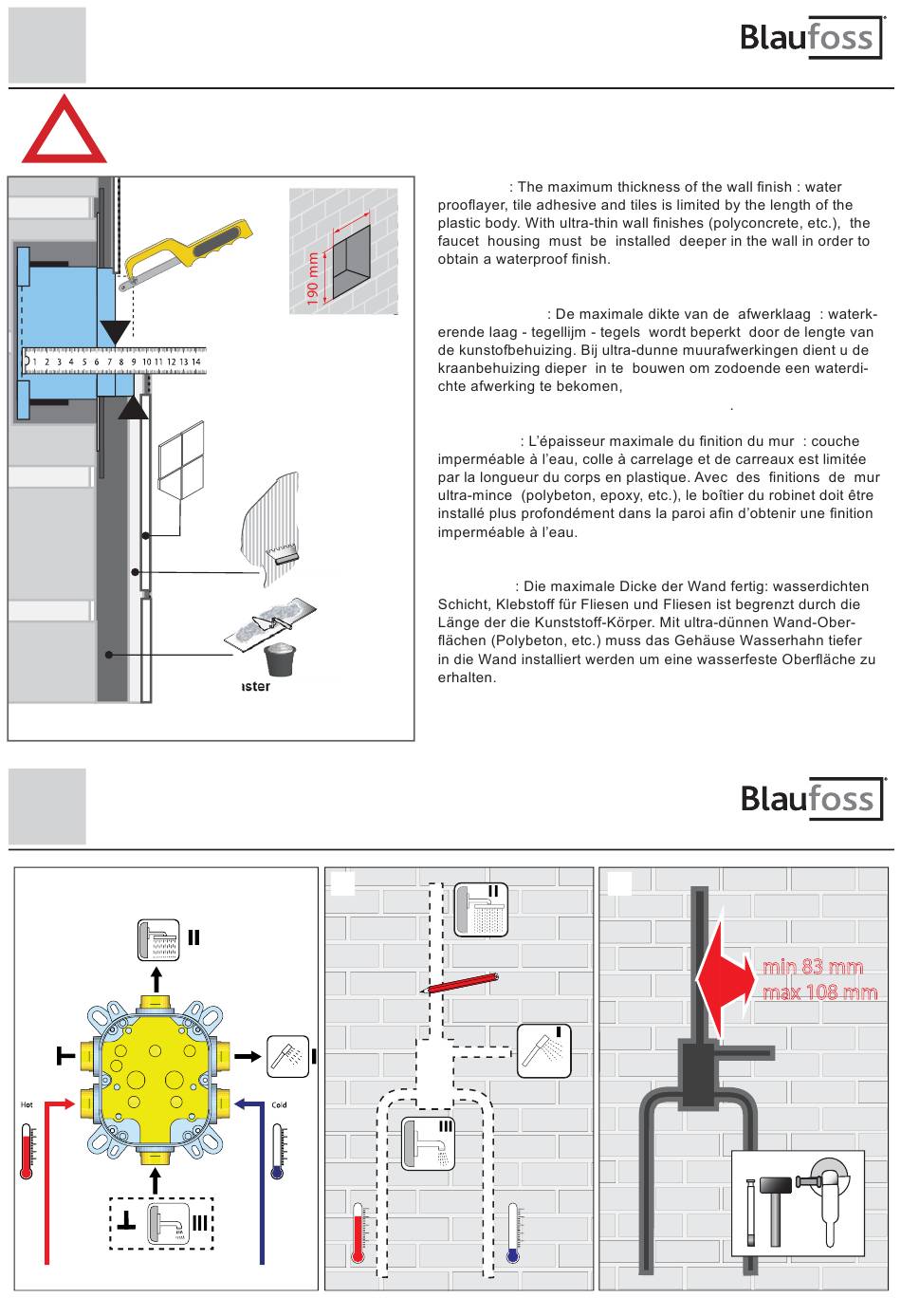 Blaufoss

190 mm

1 2 3 4 5 6 7 8 9 10 11 12 13 14

aster

: The maximum thickness of the wall finish : water prooflayer, tile adhesive and tiles is limited by the length of the plastic body. With ultra-thin wall finishes (polyconcrete, etc.), the faucet housing must be installed deeper in the wall in order to obtain a waterproof finish.

: De maximale dikte van de afwerklaag : waterkerende laag - tegellijm - tegels wordt beperkt door de lengte van de kunstofbehuizing. Bij ultra-dunne muurafwerkingen dient u de kraanbehuizing dieper in te bouwen om zodoende een waterdichte afwerking te bekomen,

.

: L'épaisseur maximale du finition du mur : couche imperméable à l'eau, colle à carrelage et de carreaux est limitée par la longueur du corps en plastique. Avec des finitions de mur ultra-mince (polybeton, epoxy, etc.), le boîtier du robinet doit être installé plus profondément dans la paroi afin d'obtenir une finition imperméable à l'eau.

: Die maximale Dicke der Wand fertig: wasserdichten Schicht, Klebstoff für Fliesen und Fliesen ist begrenzt durch die Länge der die Kunststoff-Körper. Mit ultra-dünnen Wand-Oberflächen (Polybeton, etc.) muss das Gehäuse Wasserhahn tiefer in die Wand installiert werden um eine wasserfeste Oberfläche zu erhalten.

Blaufoss

II

I

Hot

Cold

III

II

I

III

min 83 mm
max 108 mm