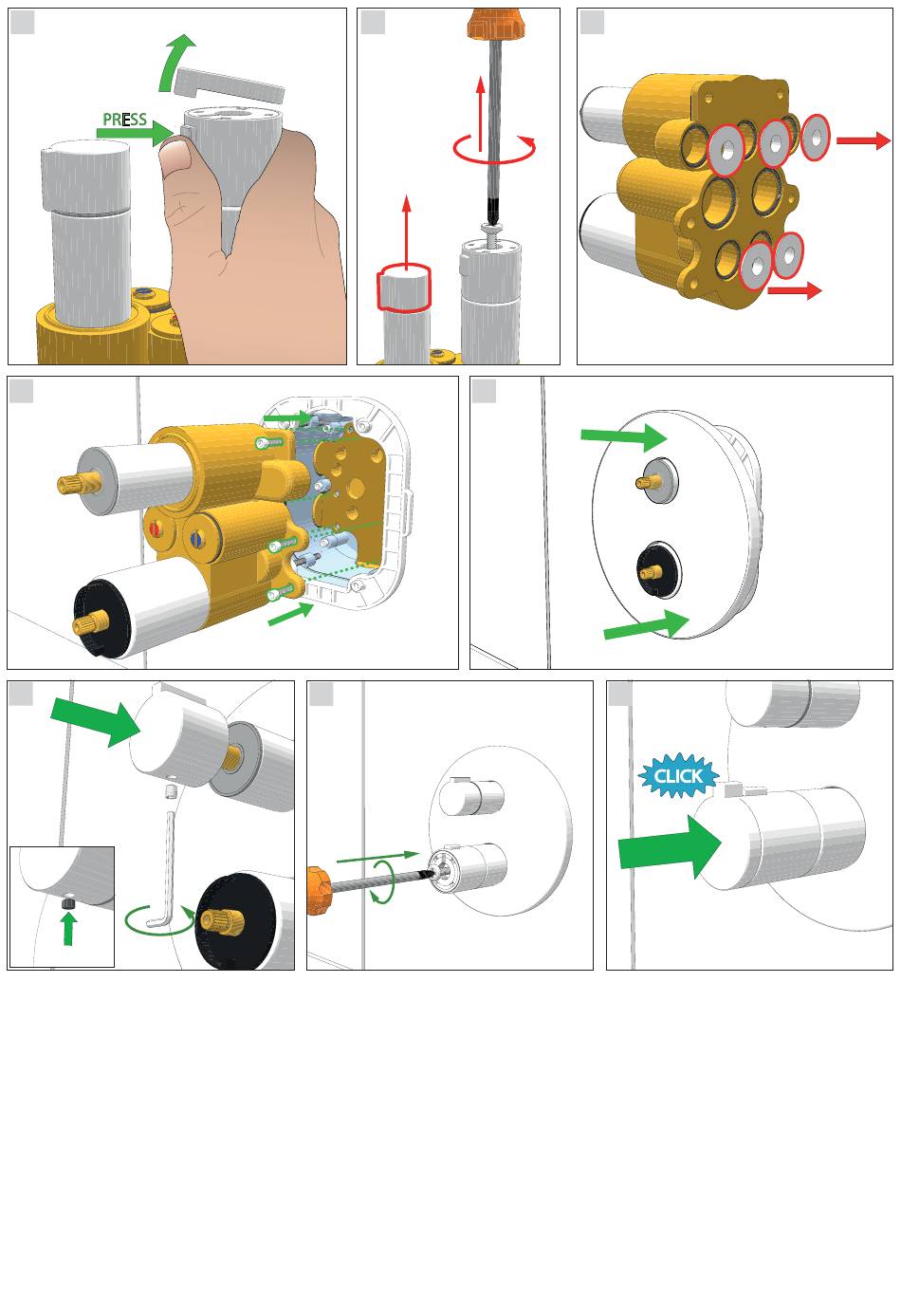 PRESS

CLICK