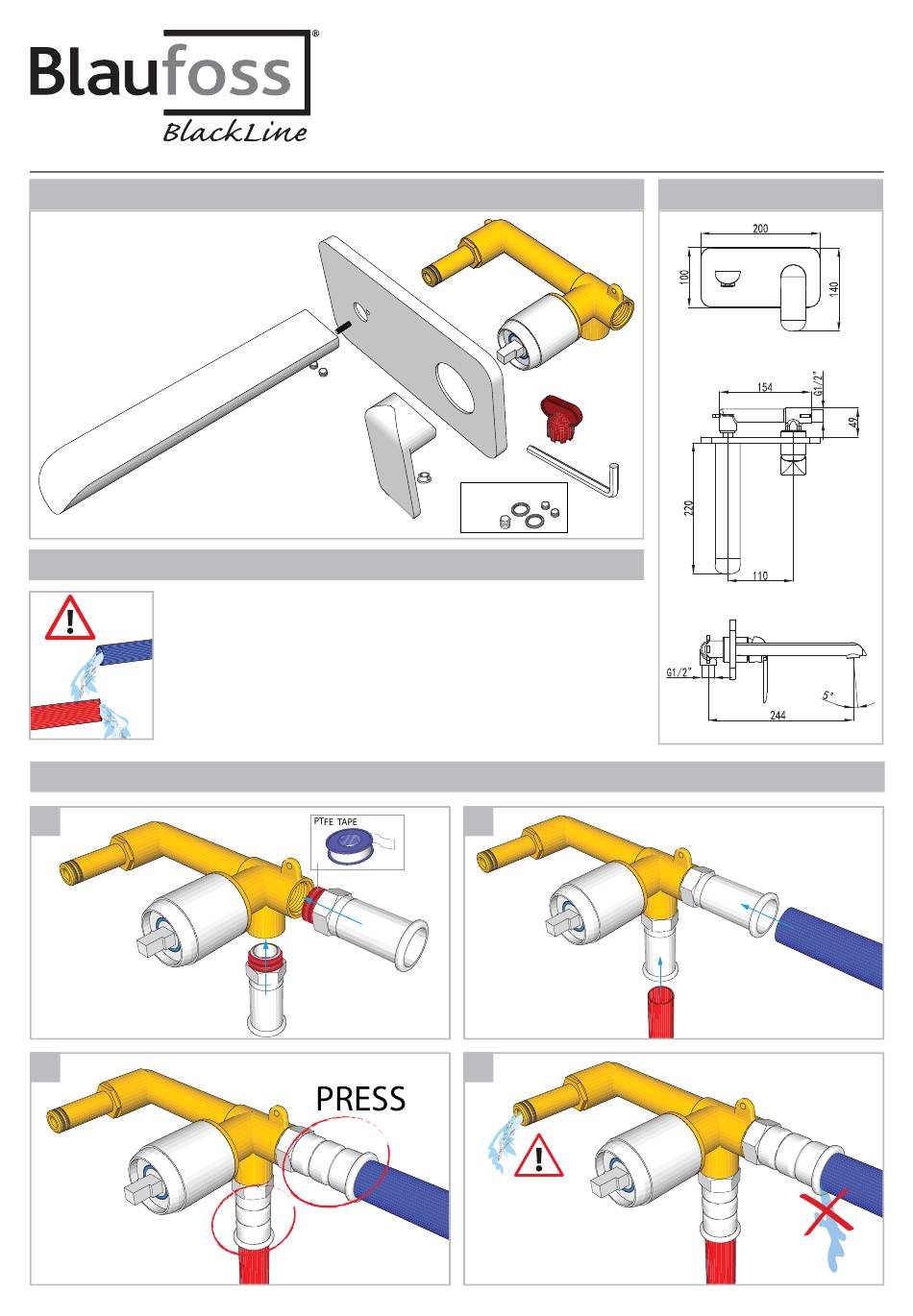 Blaufoss®
BlackLine

200
100
140
154
G1/2"
49
220
110
G1/2"
5°
244

PTFE TAPE

PRESS