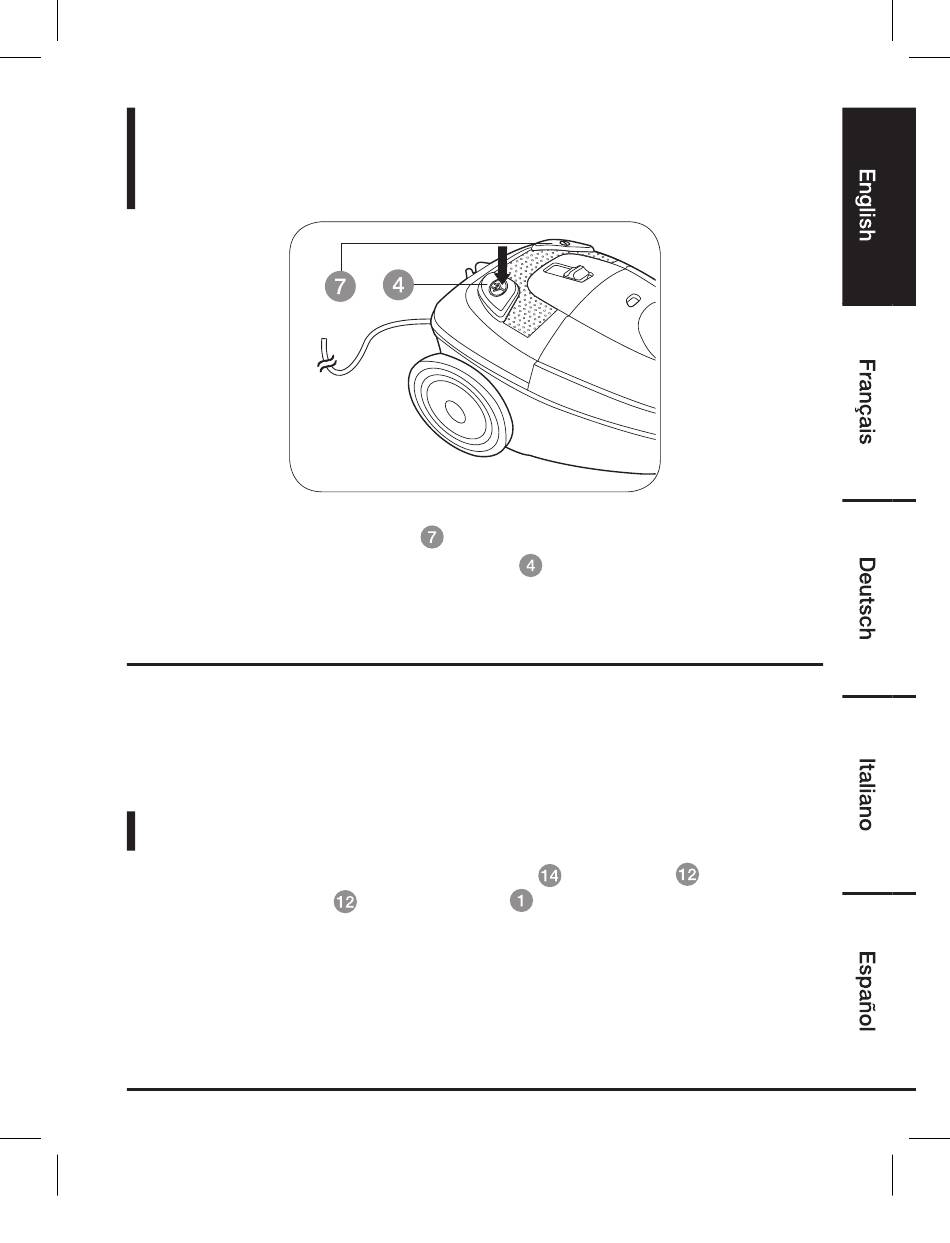 7 4

7
4

14 12
12 1

English
Français
Deutsch
Italiano
Español