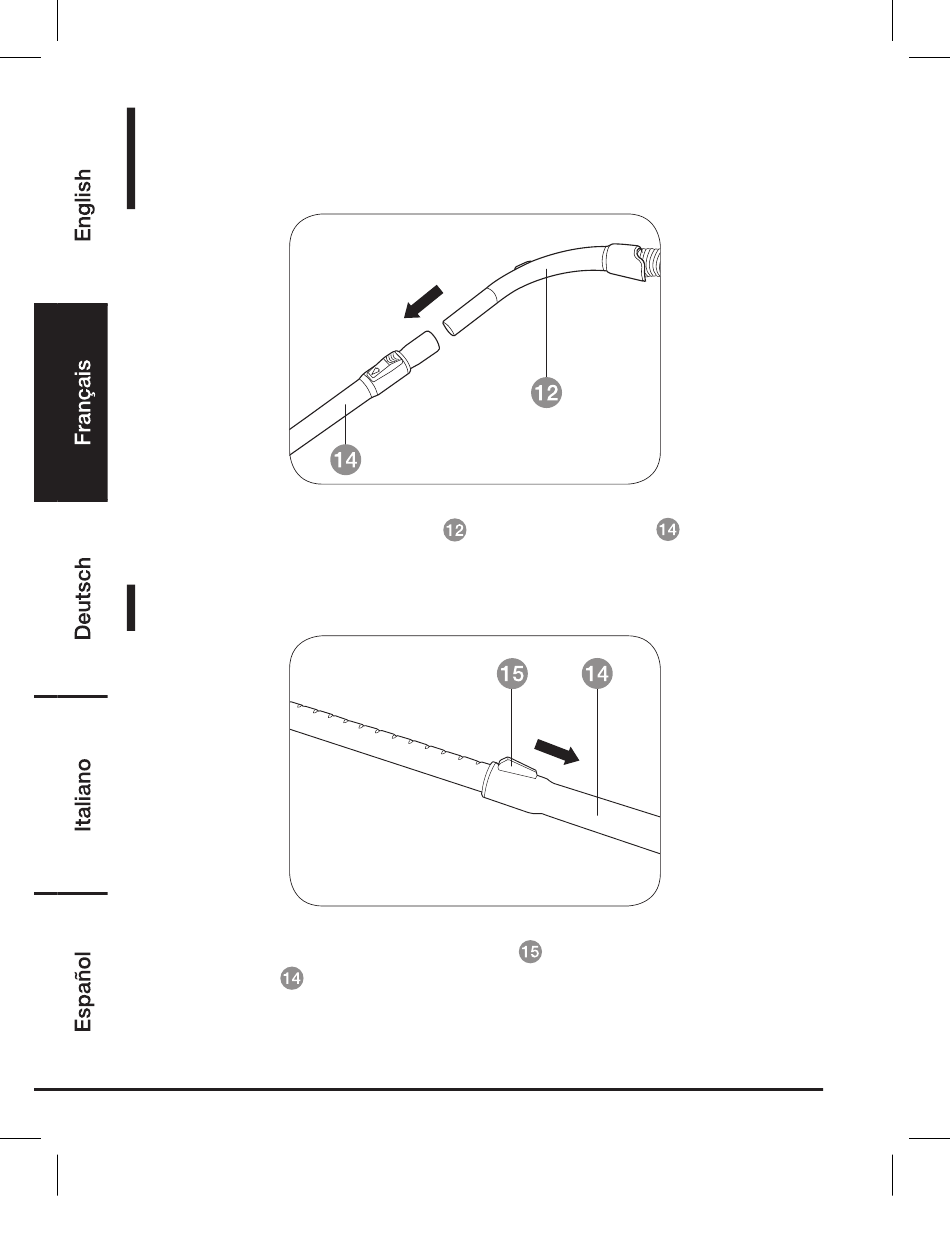 English

Français

Deutsch

Italiano

Español

12

14

12 14

15 14

15

14