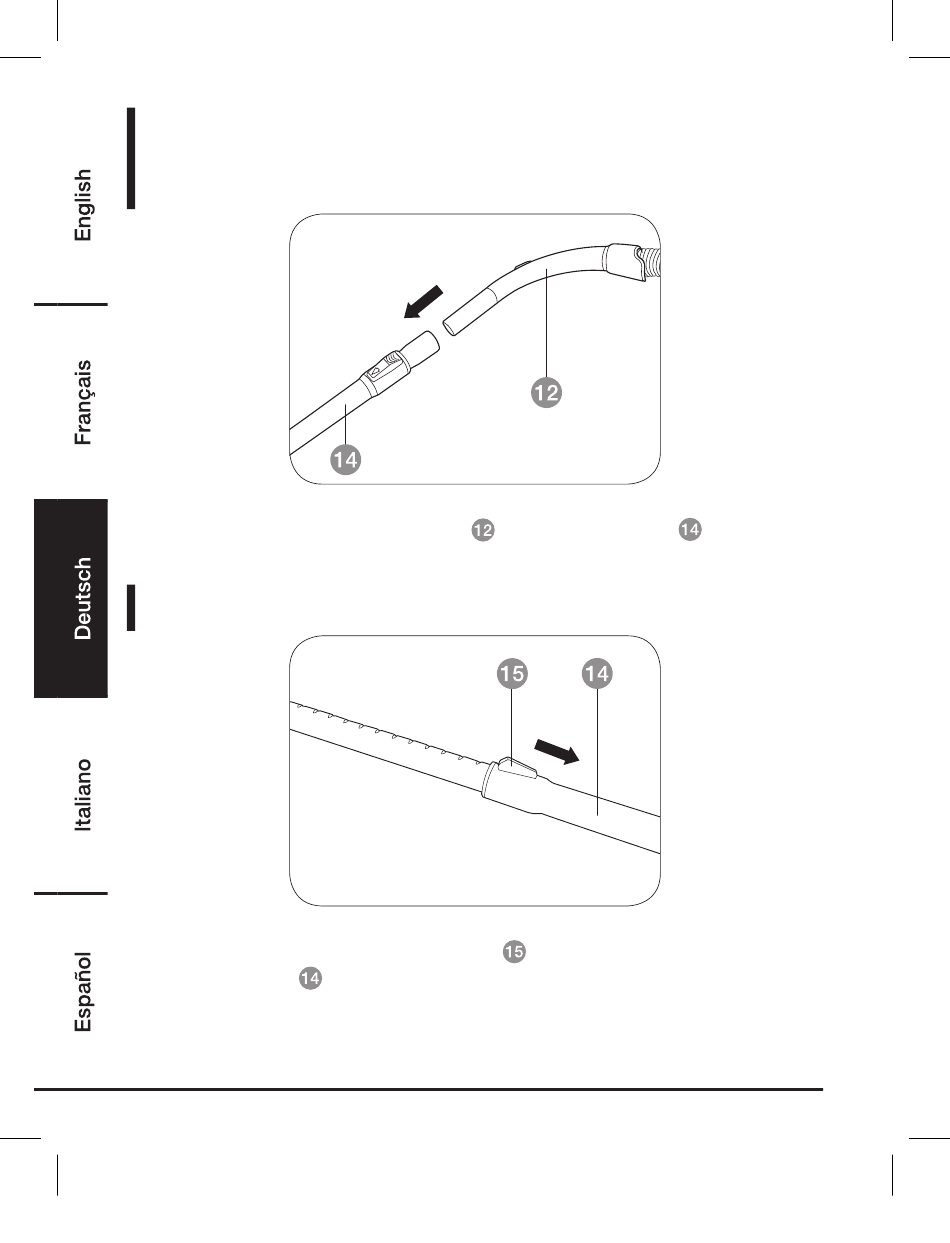 English

Français

Deutsch

Italiano

Español

12

14

12 14

15 14

15

14