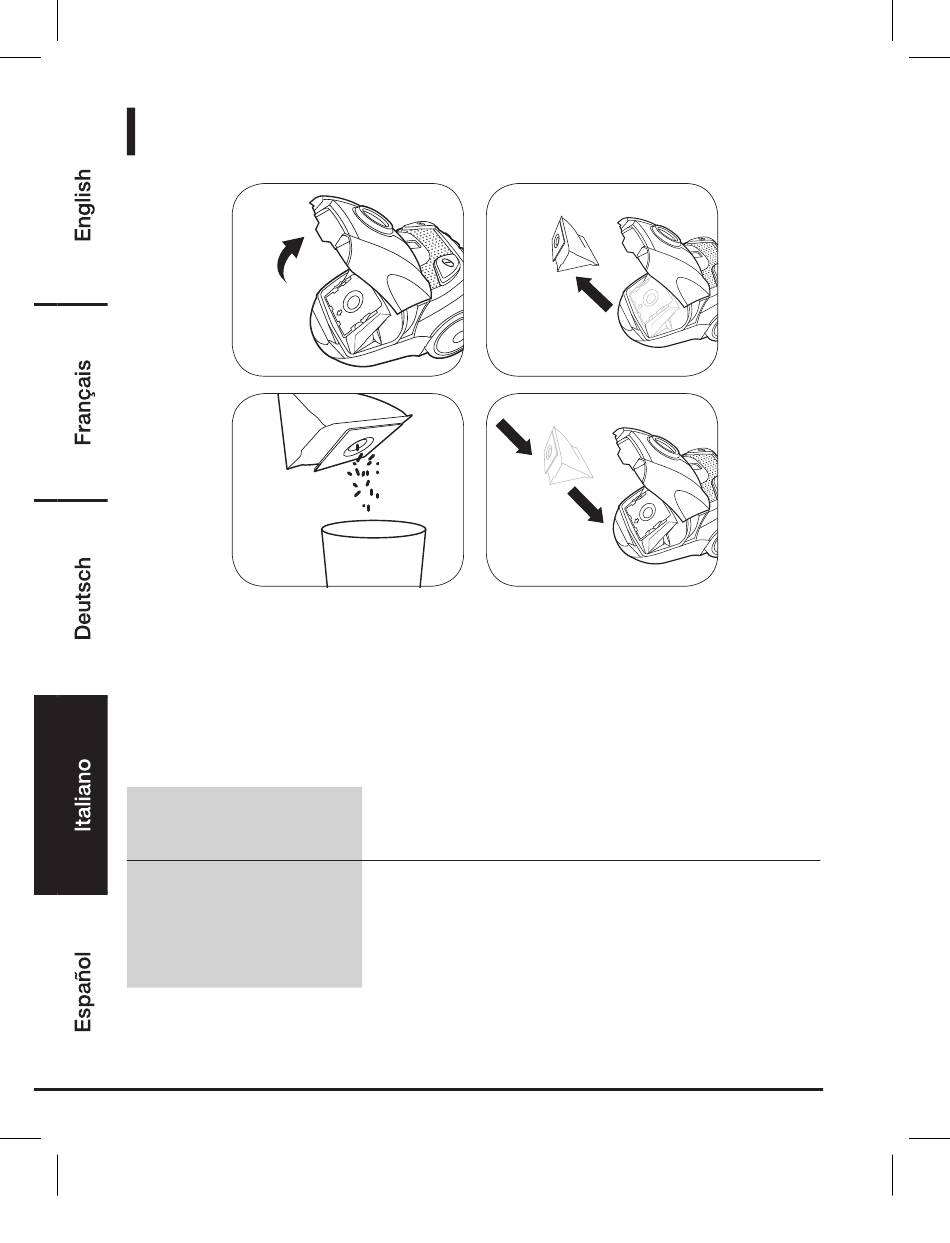 English

Français

Deutsch

Italiano

Español