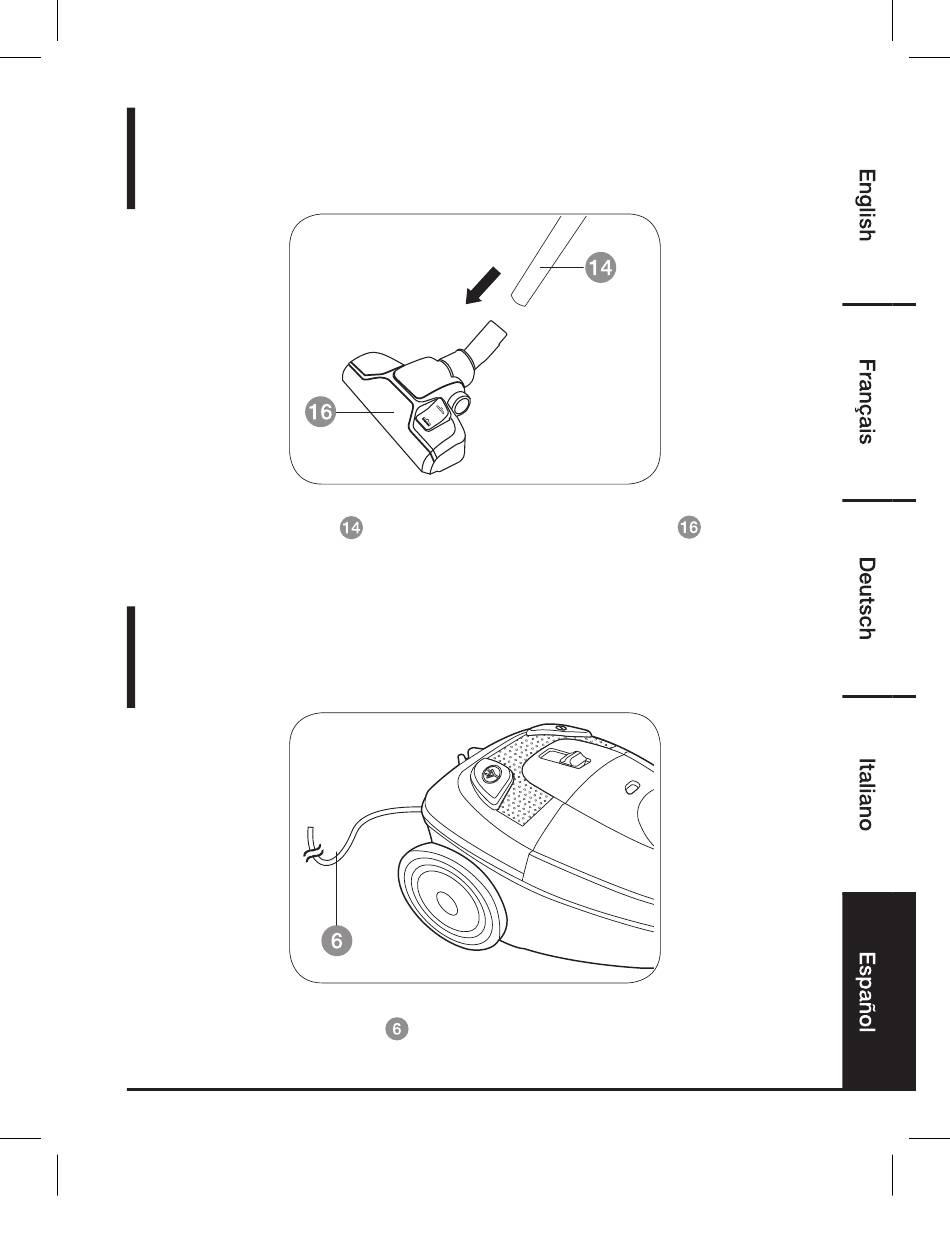 14

16

14 16

6

6

English

Français

Deutsch

Italiano

Español