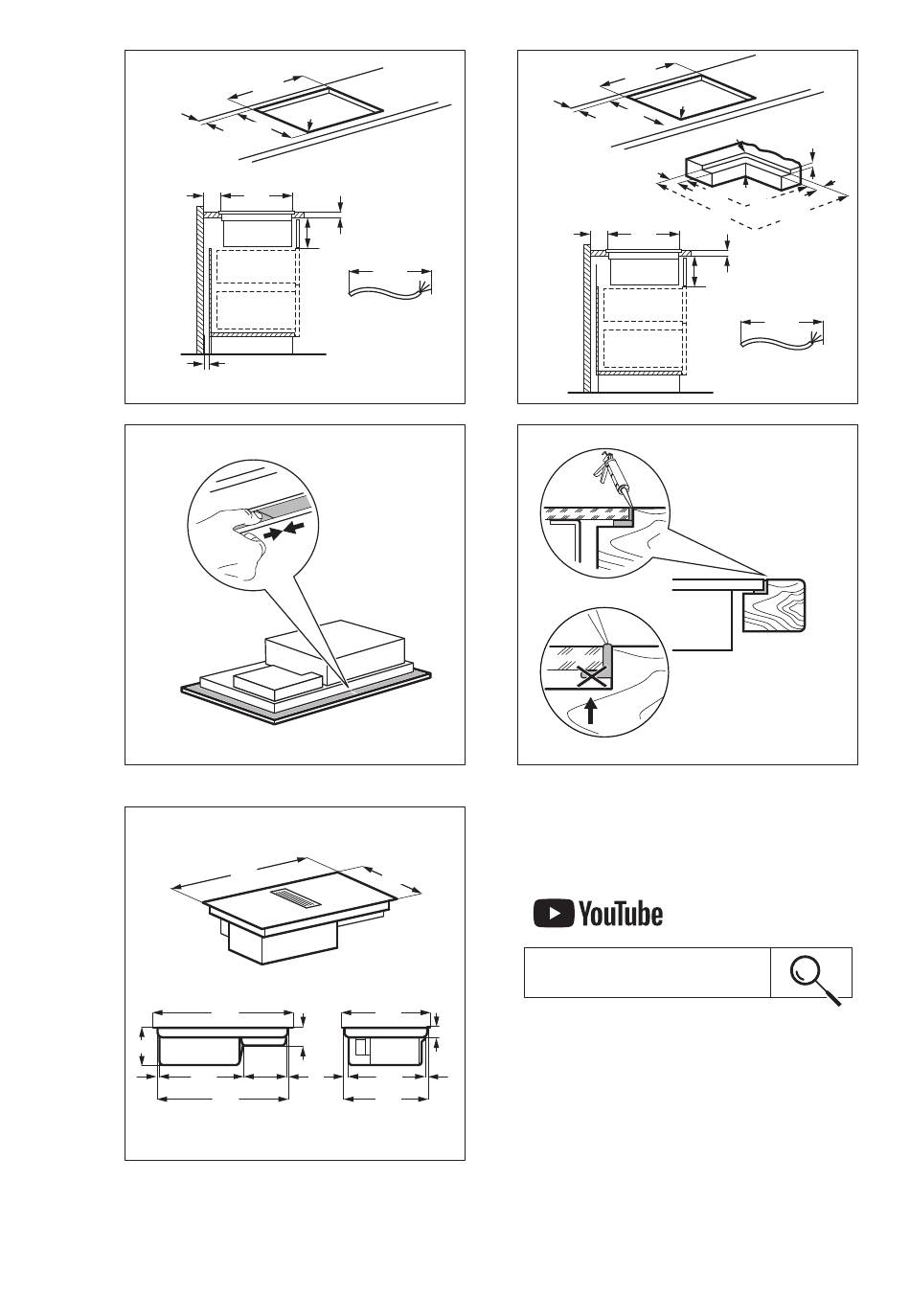 YouTube