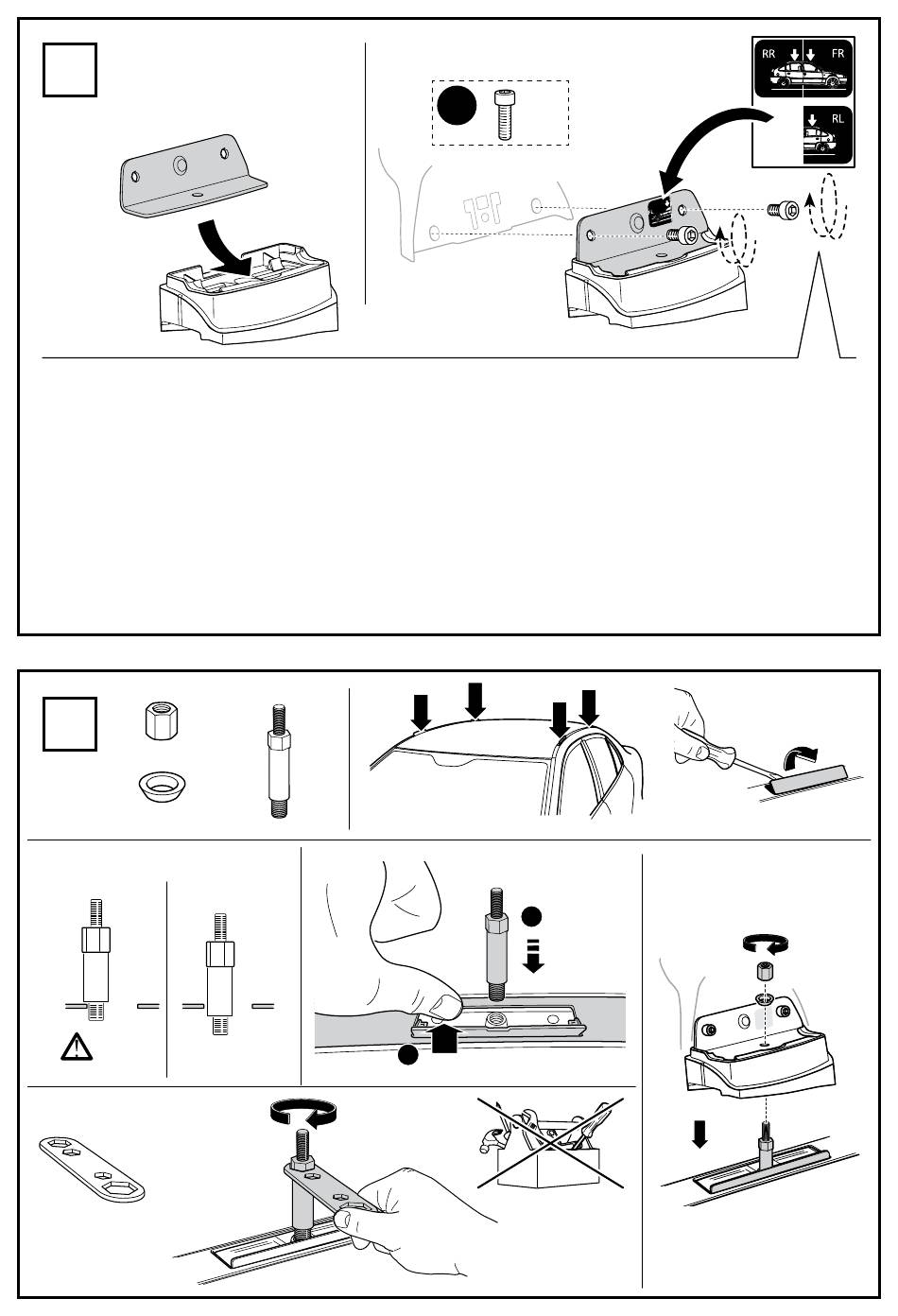 RR

FR

RL