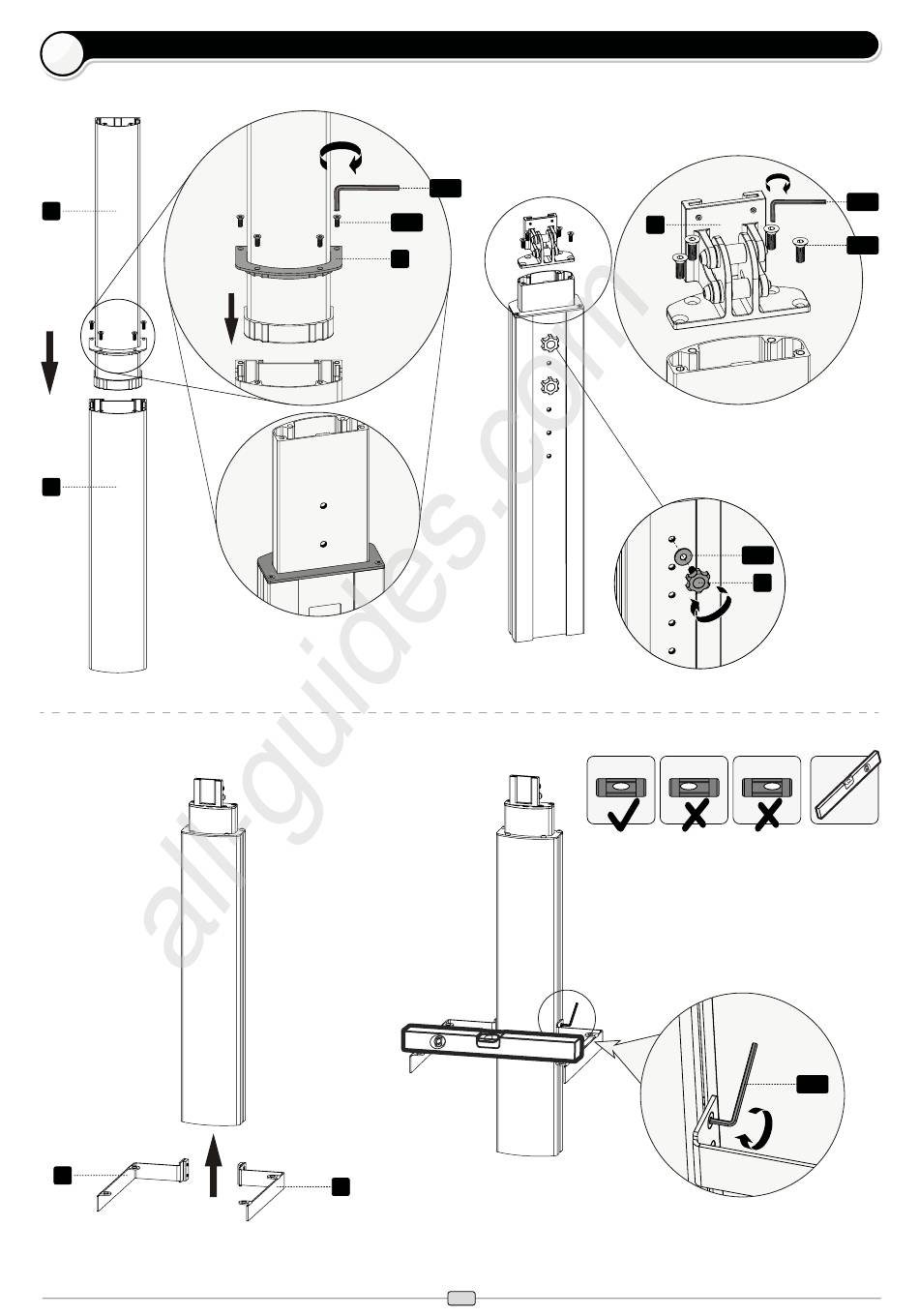 allguides.com