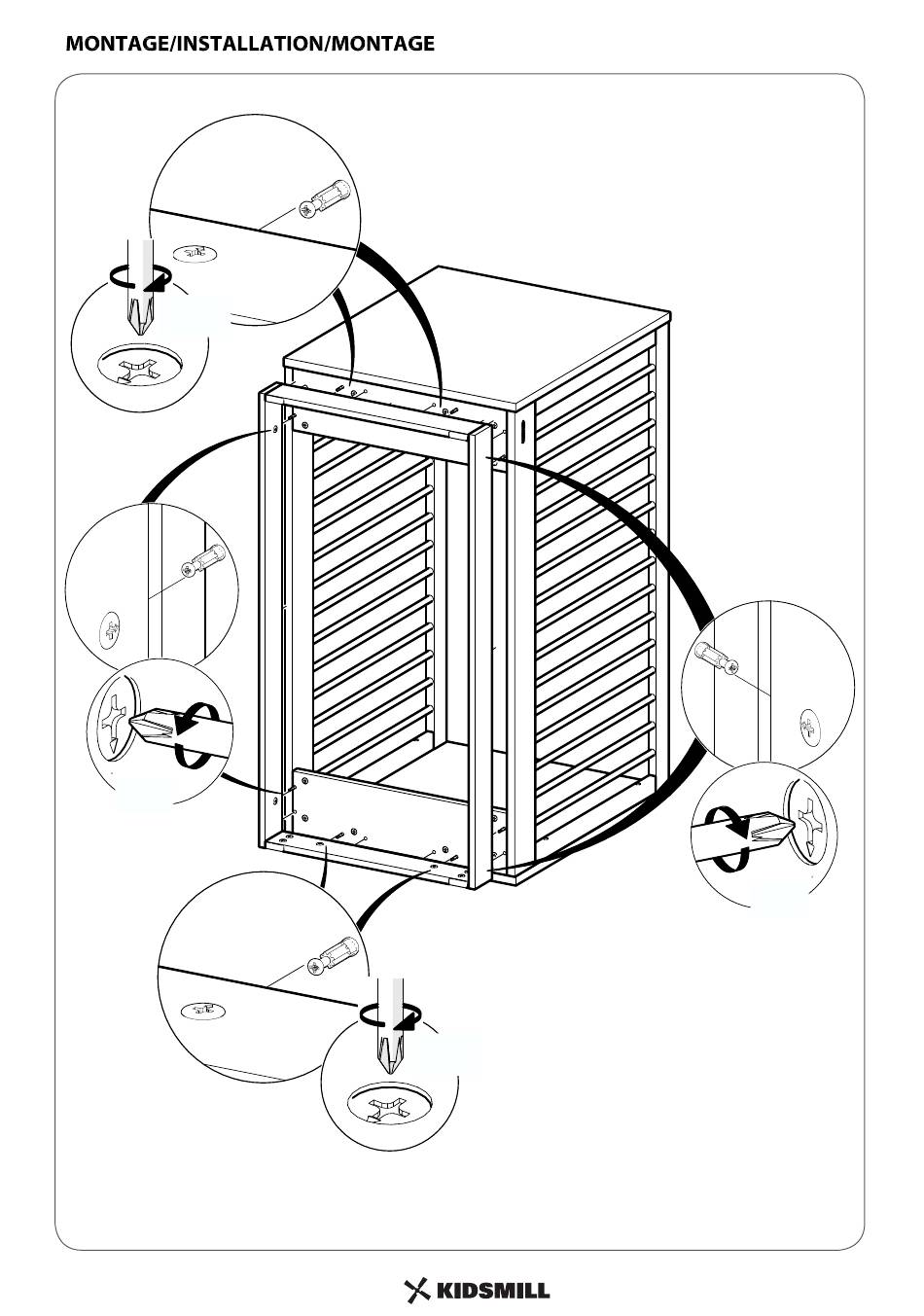 MONTAGE/INSTALLATION/MONTAGE

KIDSMILL