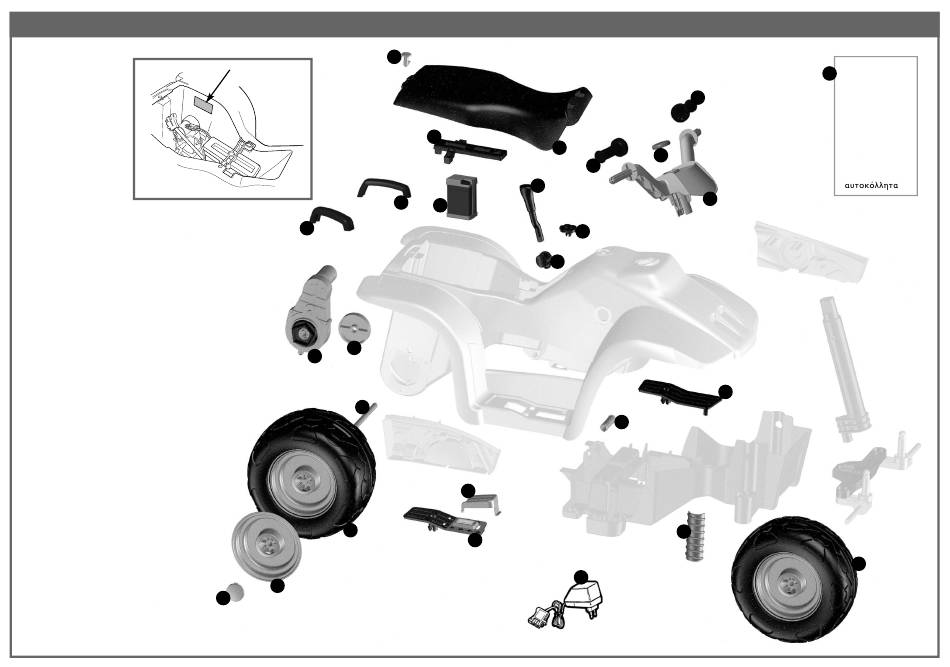 αυτοκόλλητα