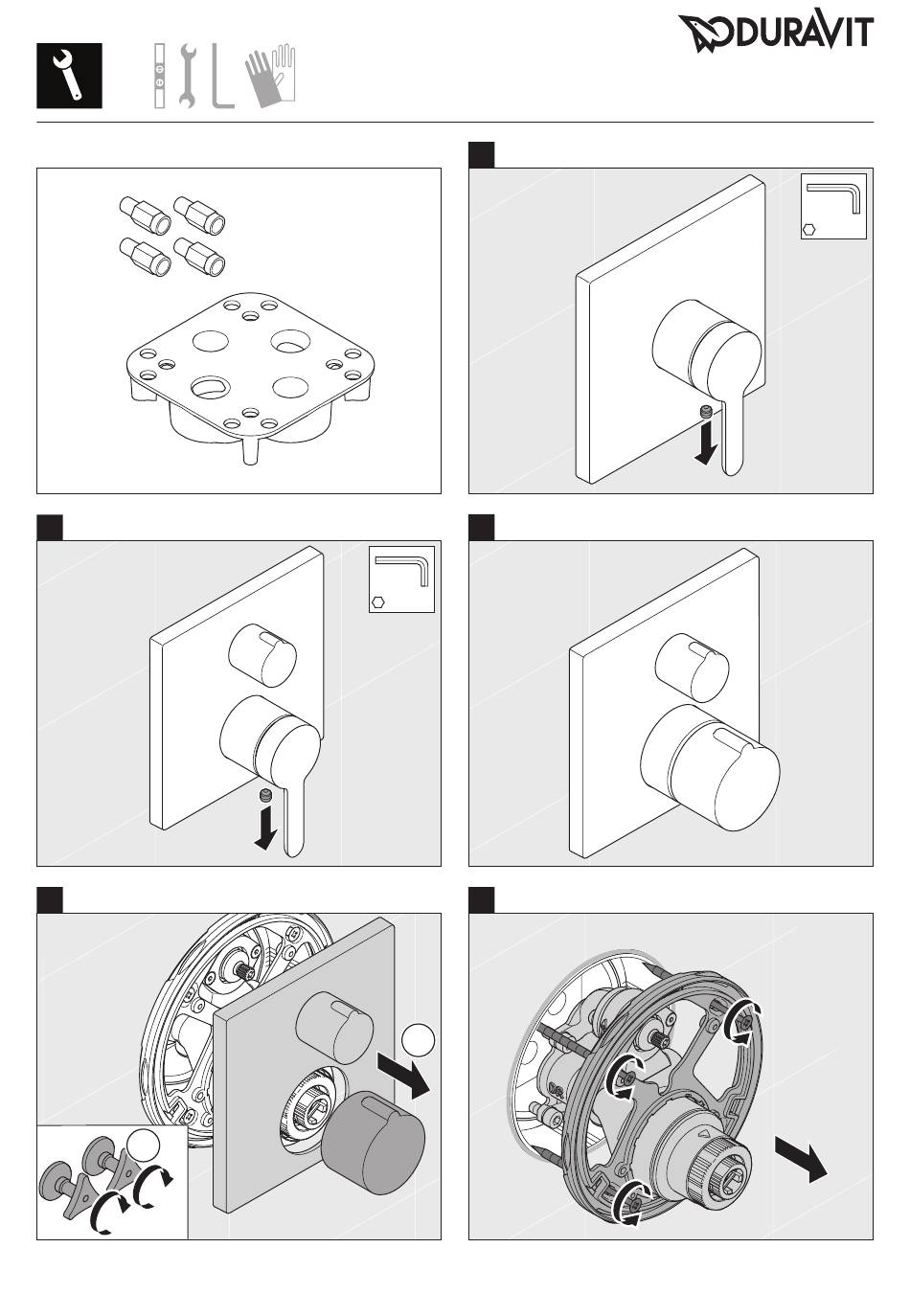 DURAVIT