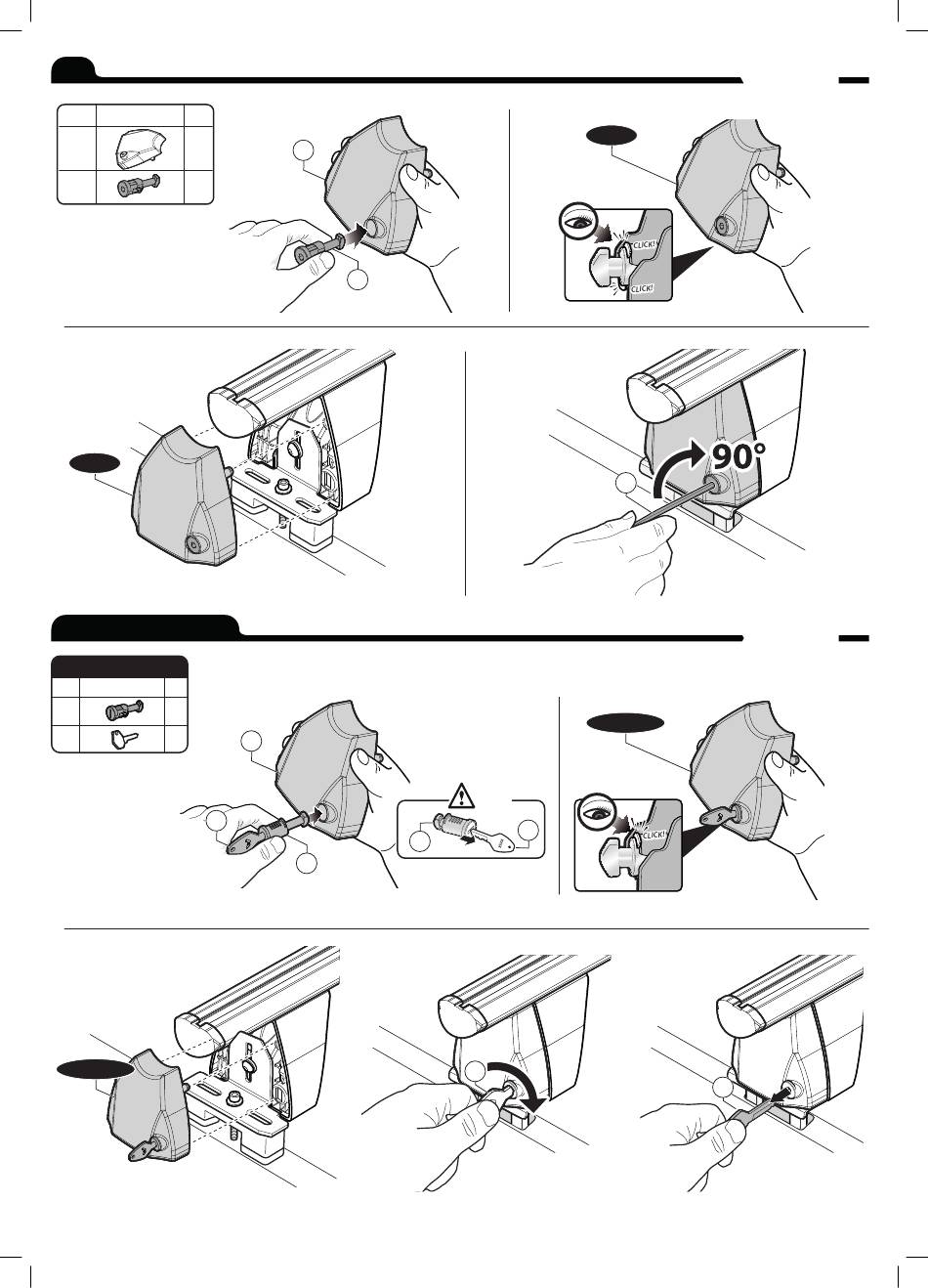 CLICK!
CLICK!
90°
CLICK!