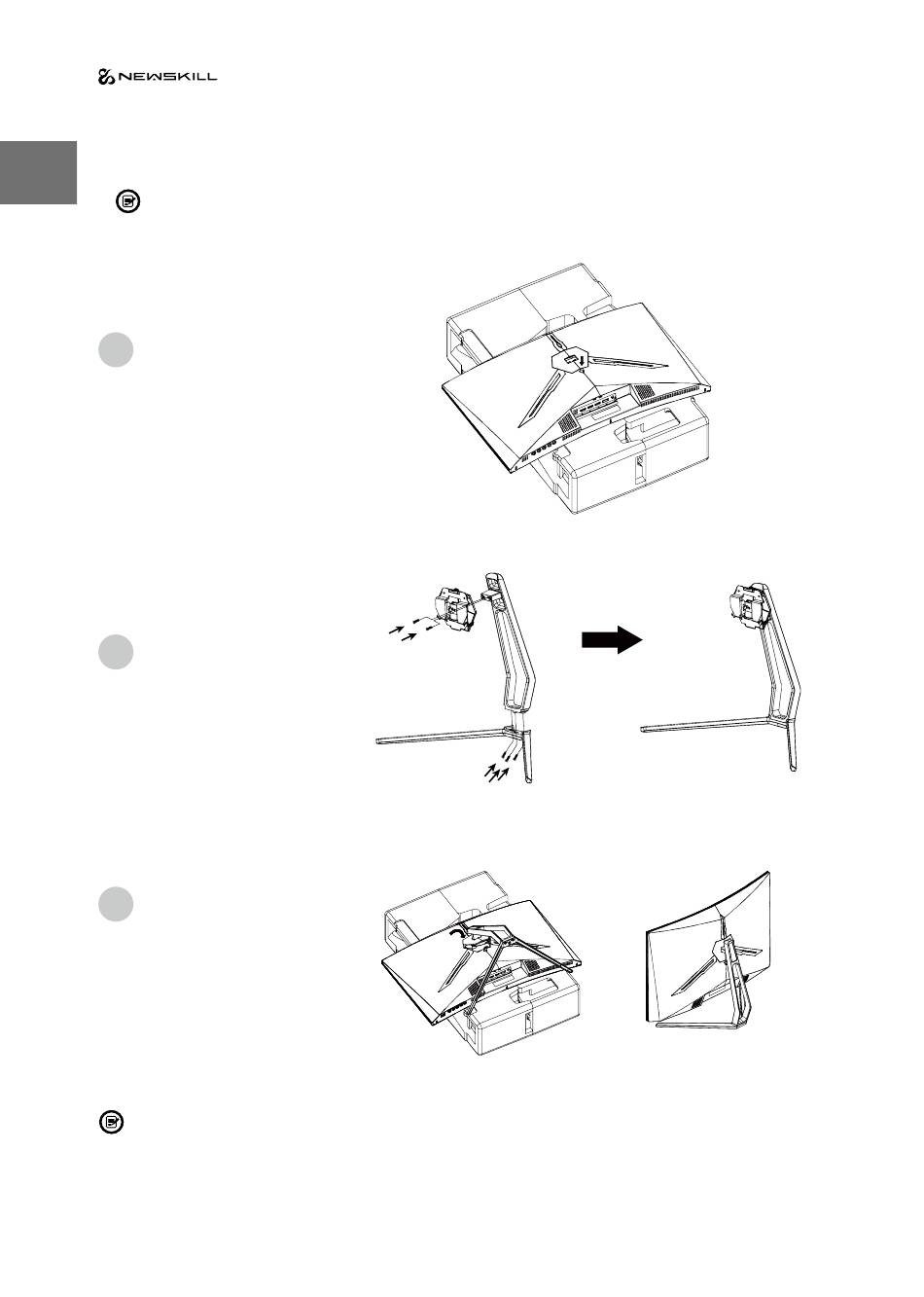 NEWSKILL