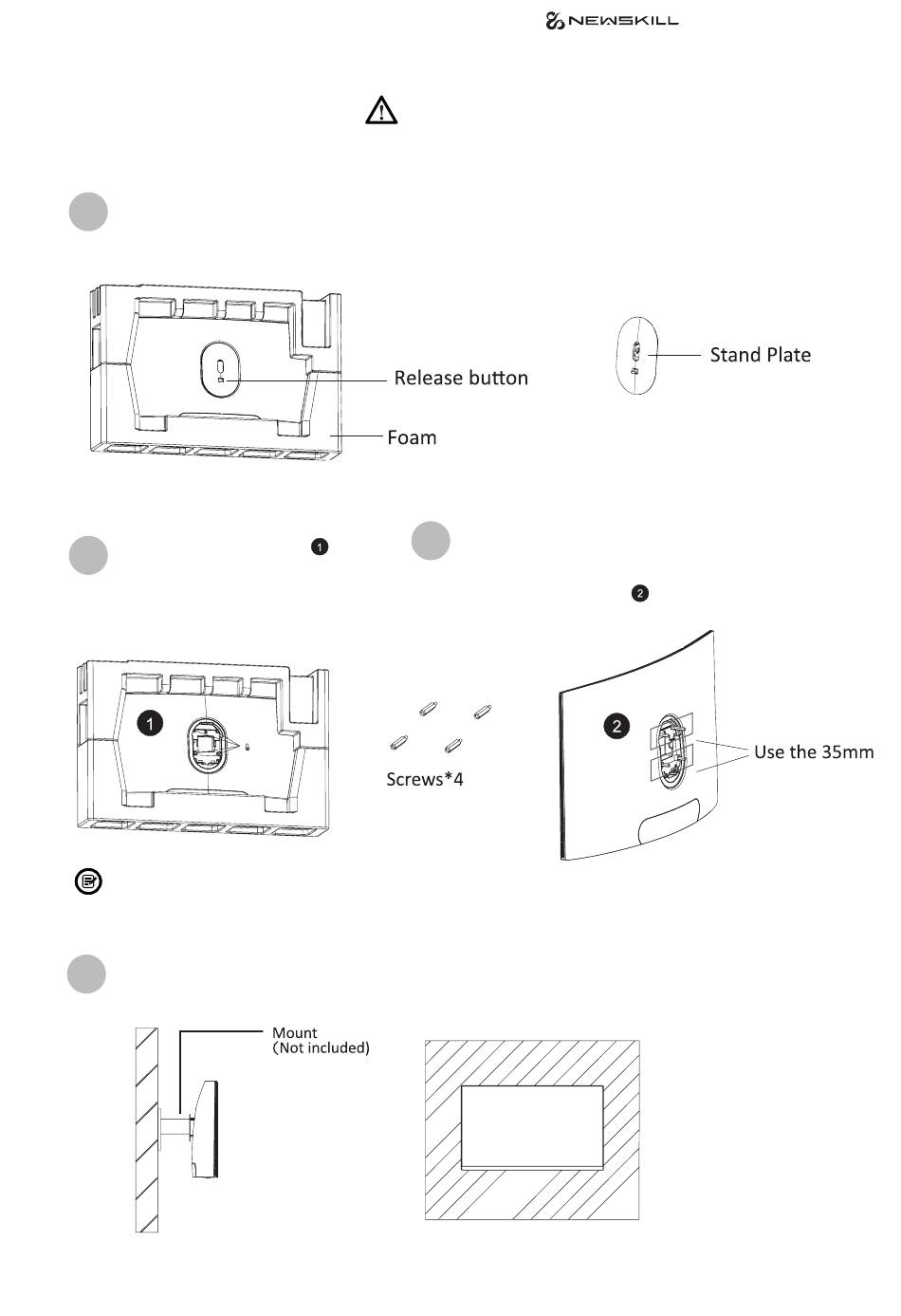 NEWSKILL

Release button

Foam

Stand Plate

1

2

1

Screws*4

2

Use the 35mm

Mount
(Not included)