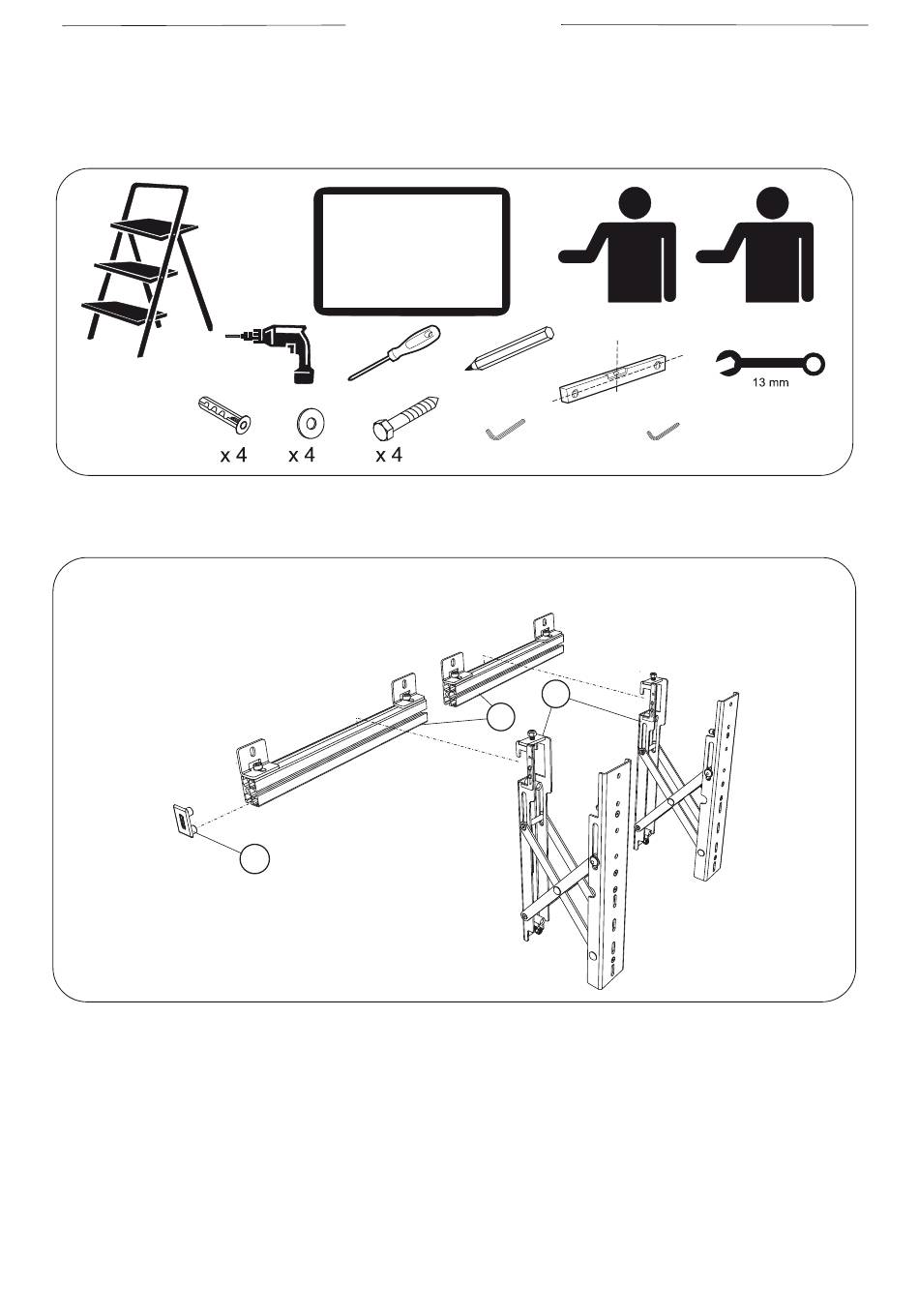 13 mm

x 4
x 4
x 4