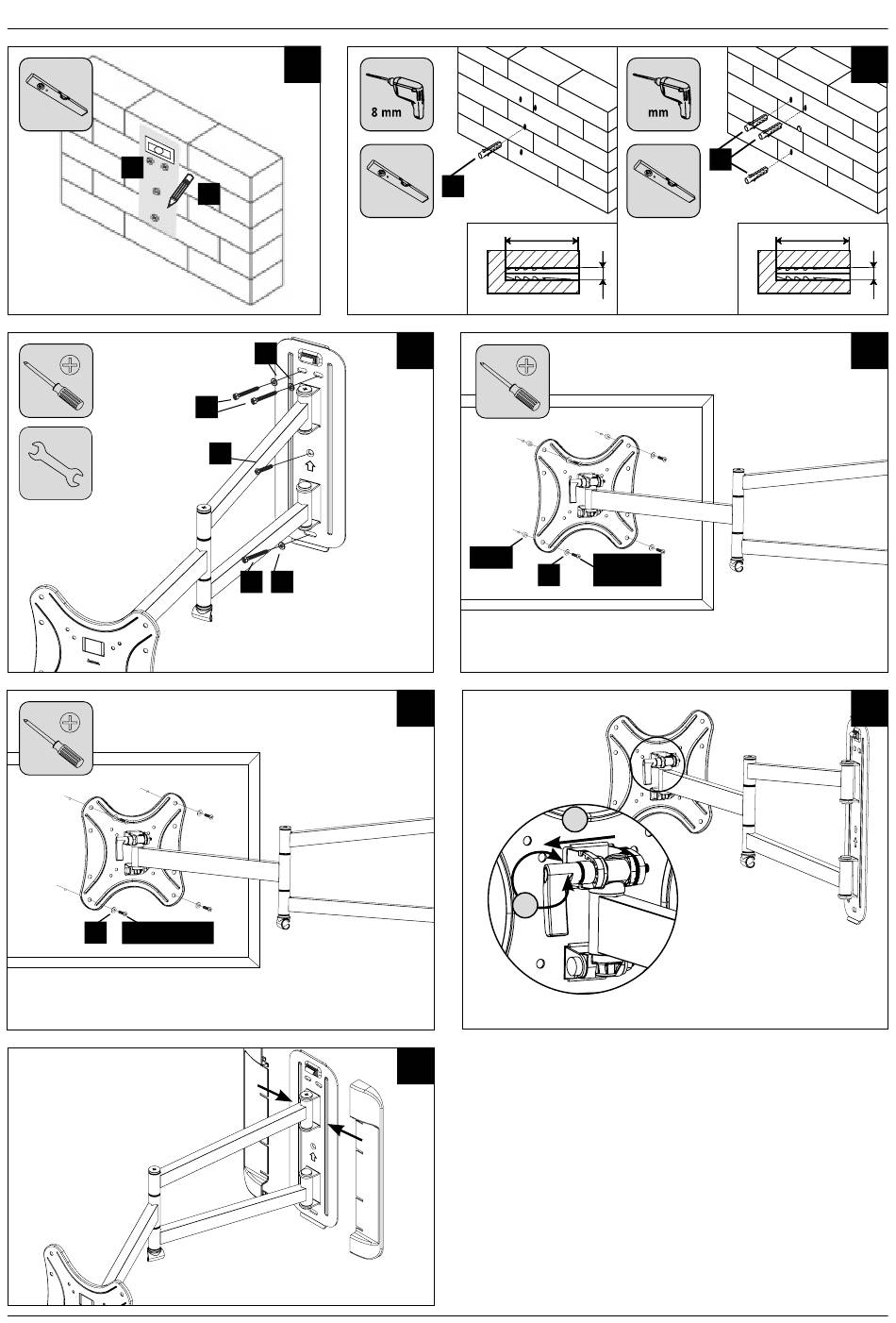 8 mm

mm